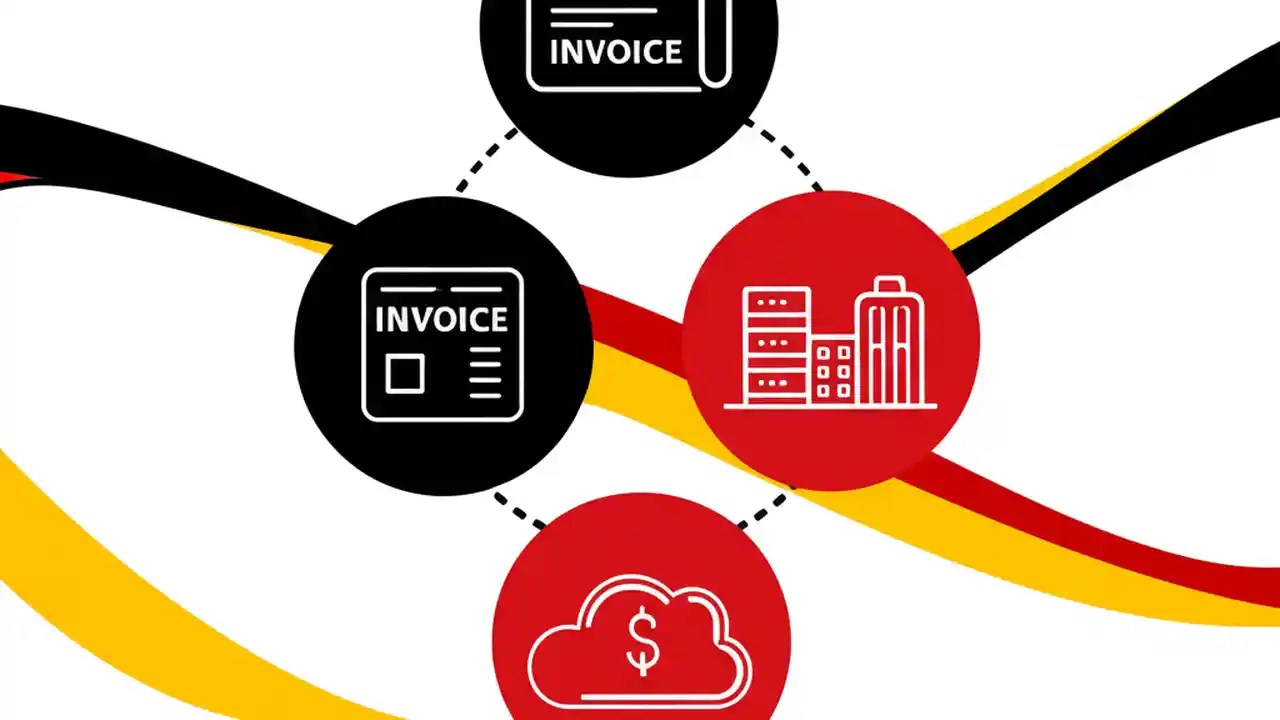 INVOICE

INVOICE

$