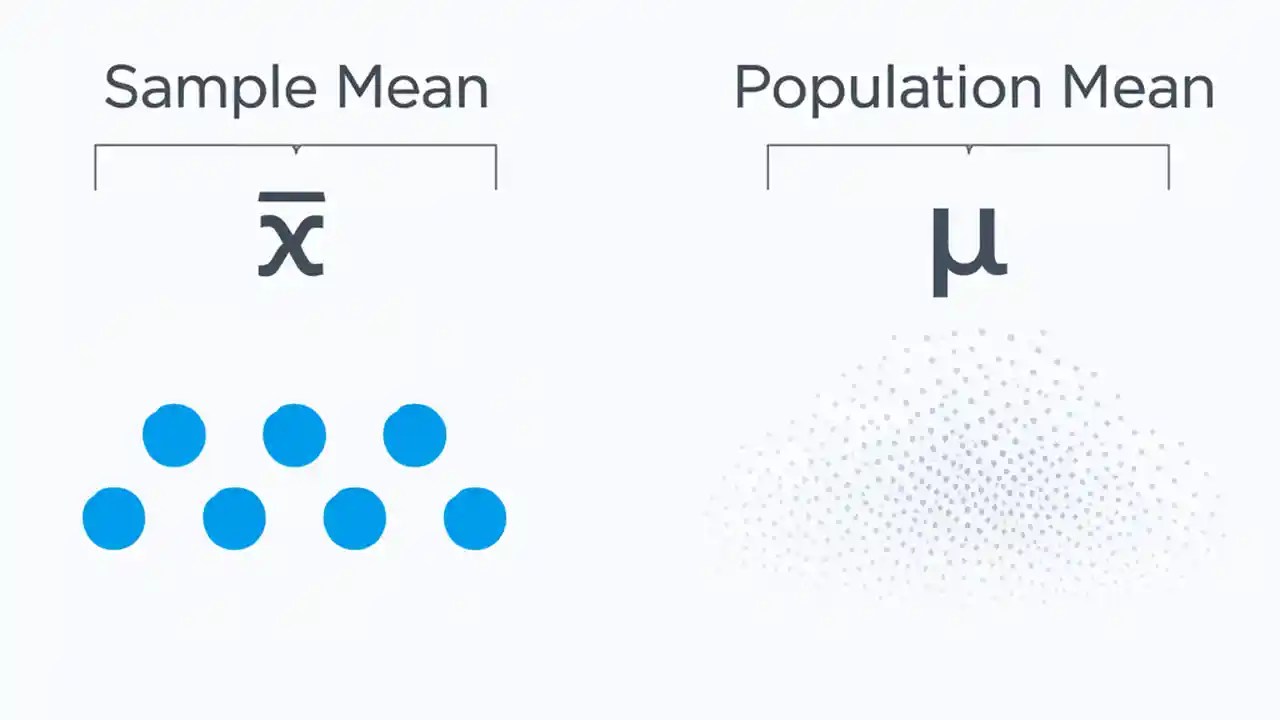 Sample Mean

$\bar{x}$

Population Mean

$\mu$