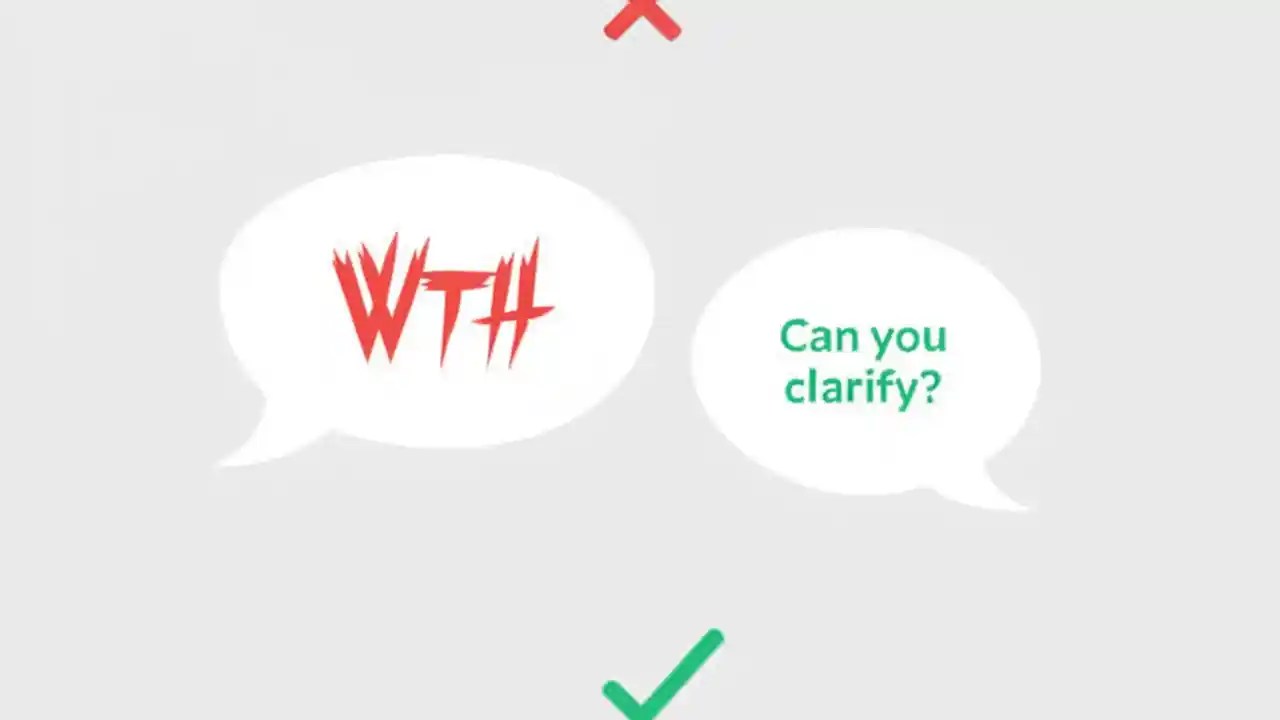 WTH

Can you clarify?