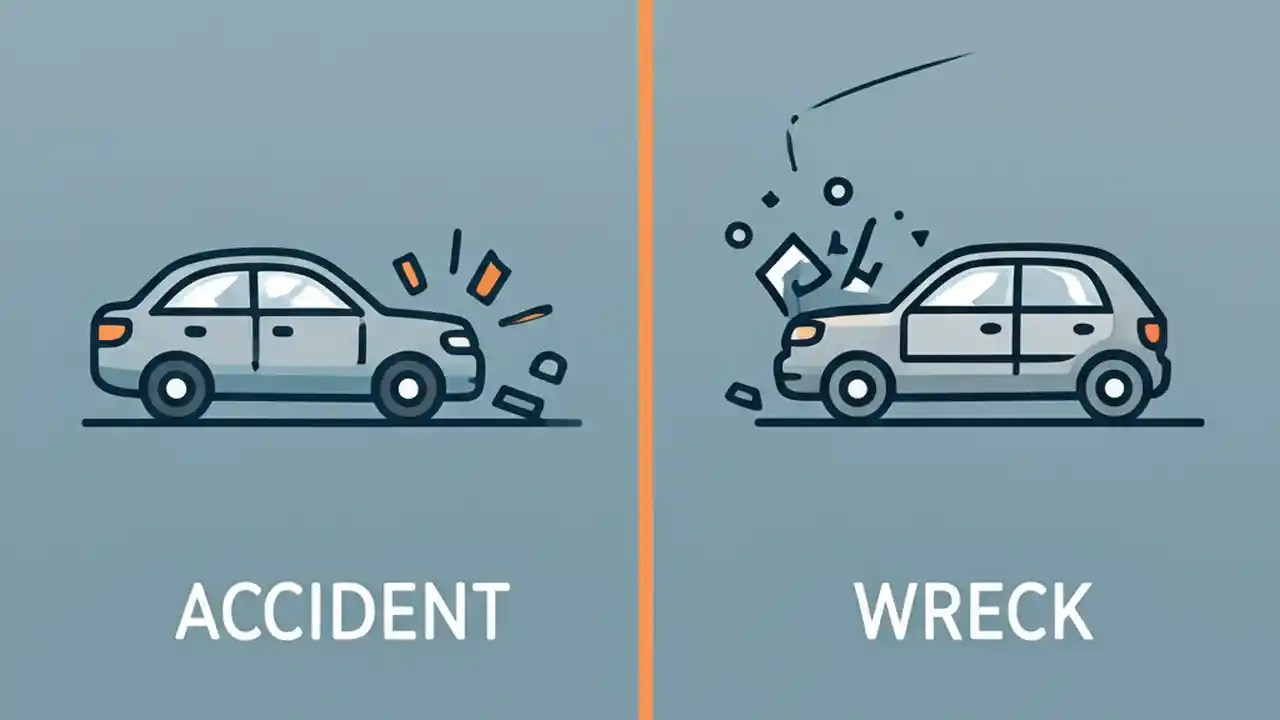 ACCIDENT

WRECK