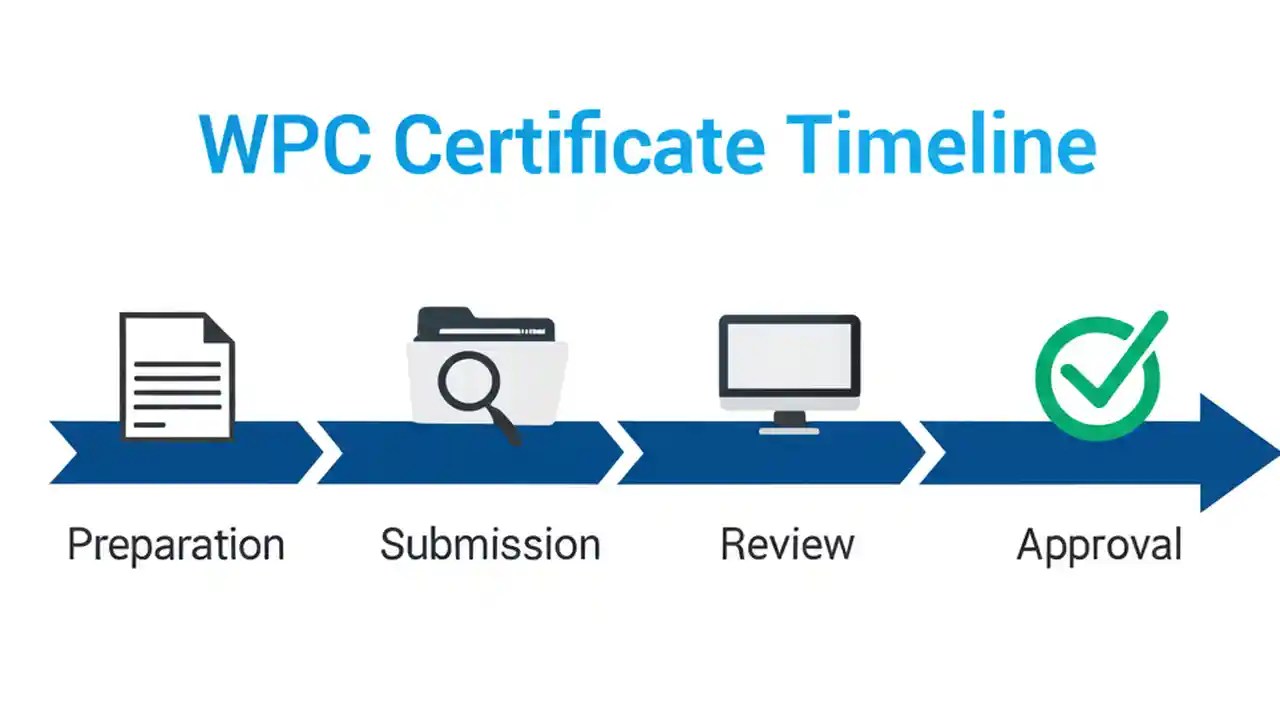 WPC Certificate Timeline

Preparation

Submission

Review

Approval