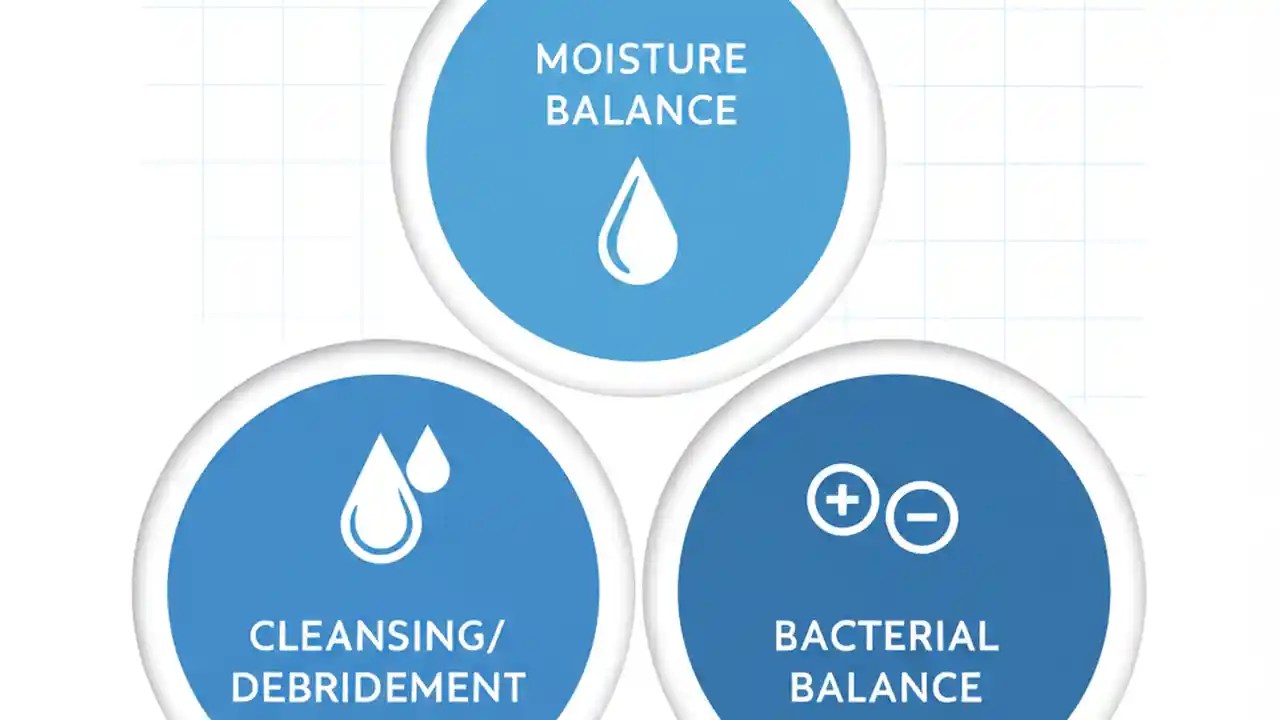 MOISTURE BALANCE

CLEANSING/ DEBRIDEMENT

BACTERIAL BALANCE