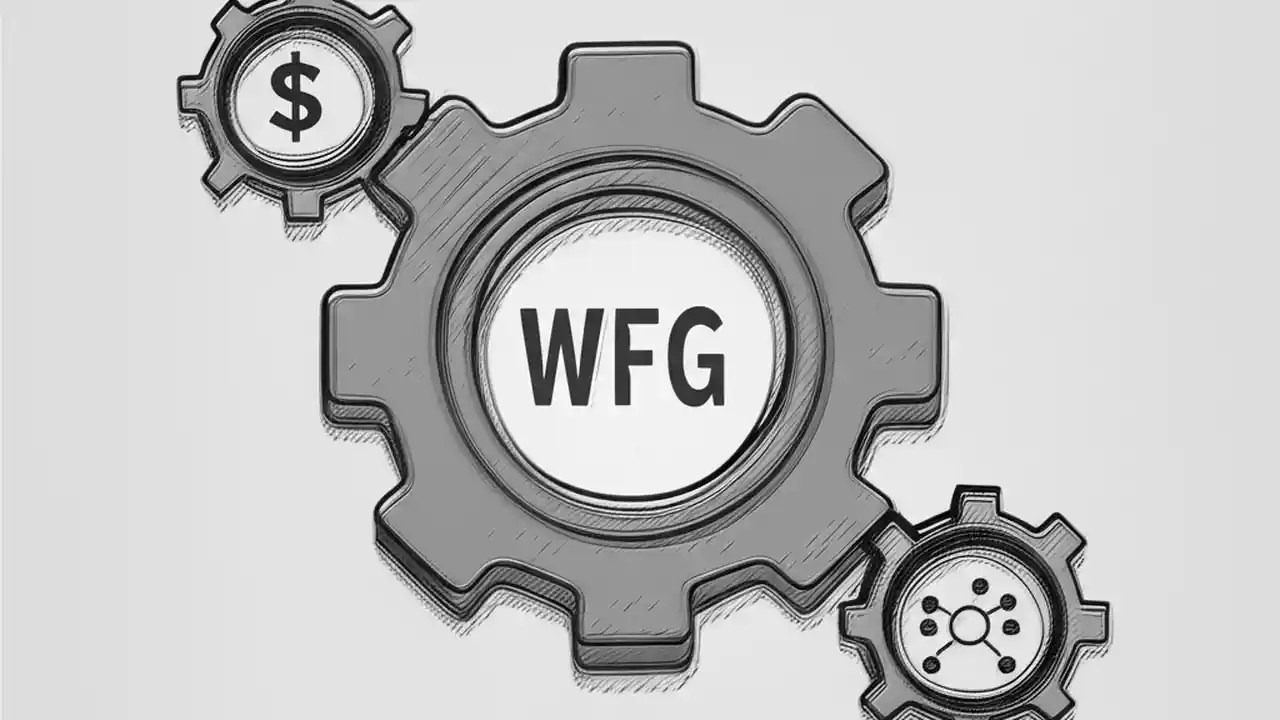 $

WFG