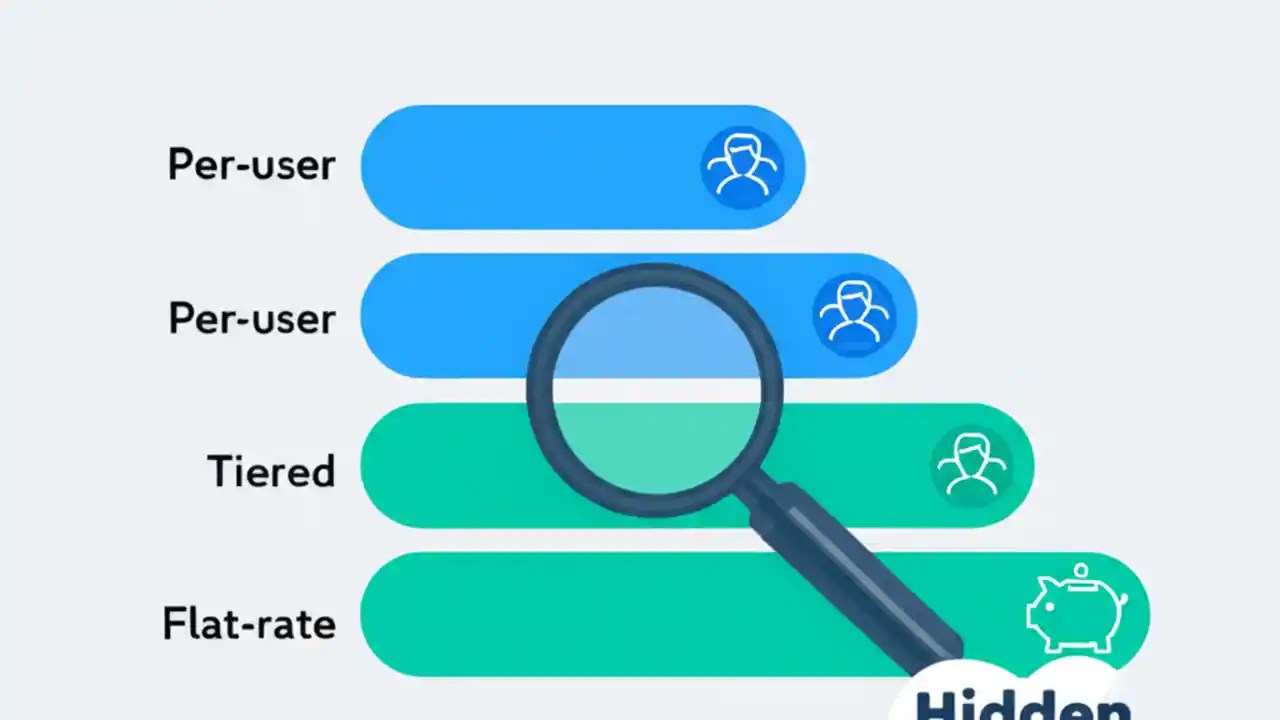 Per-user
Per-user
Tiered
Flat-rate
Hidden