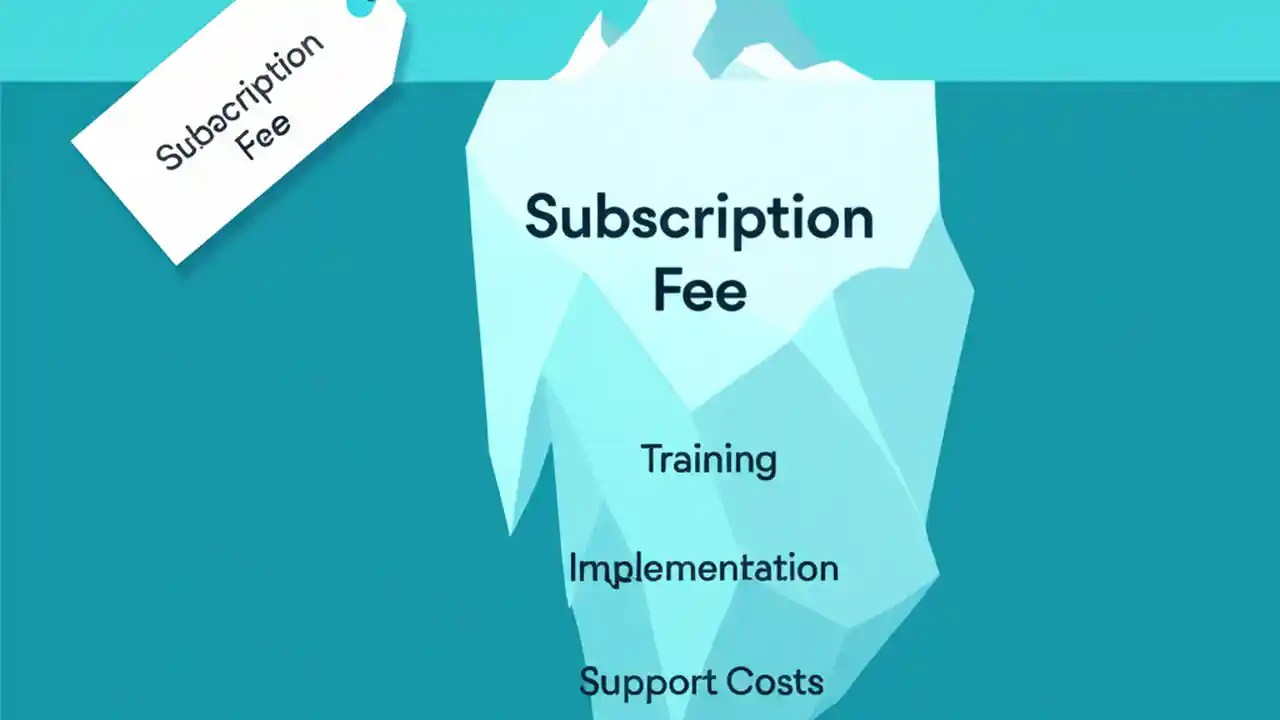 Subscription Fee

Subscription Fee

Training

Implementation

Support Costs