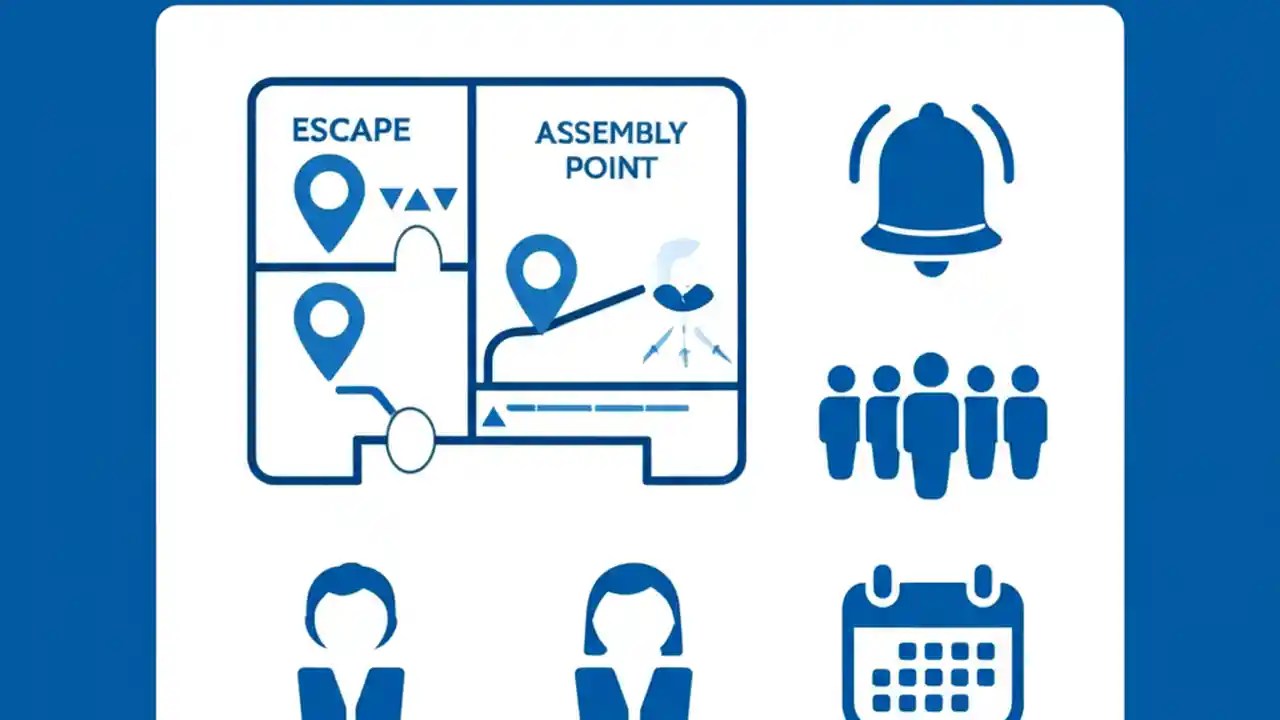 ESCAPE

ASSEMBLY POINT