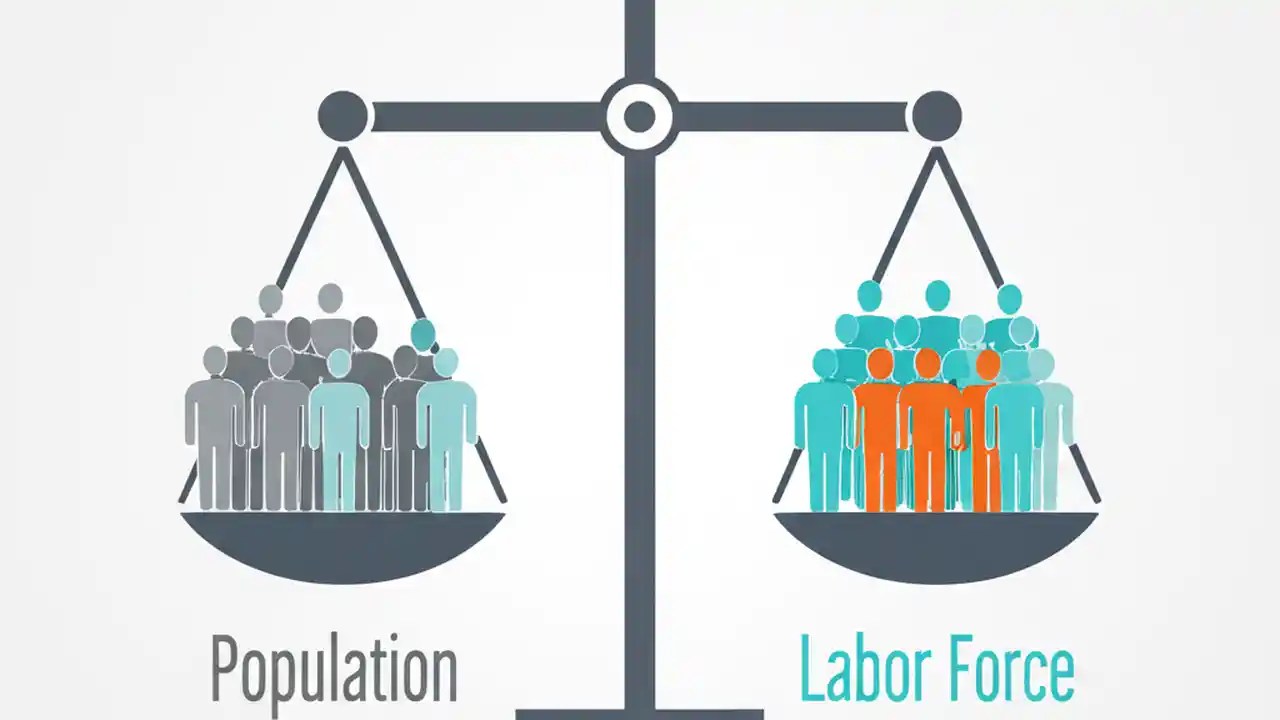 Population

Labor Force