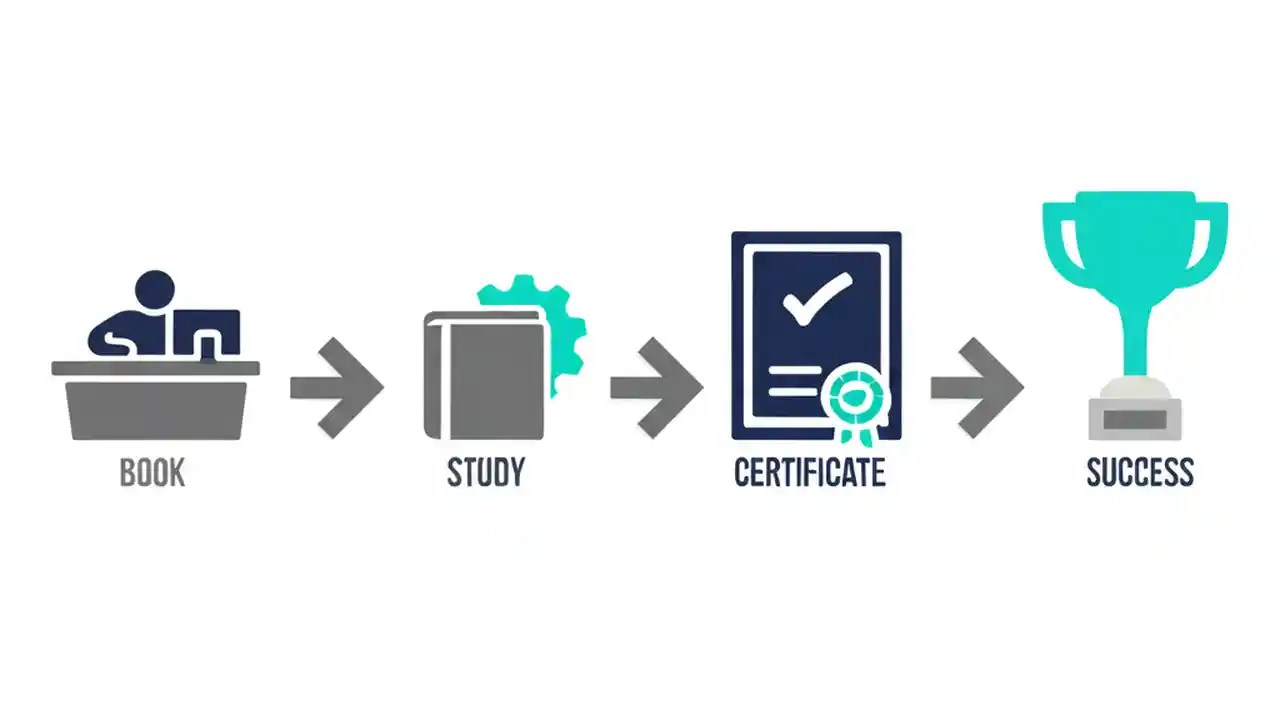 BOOK

STUDY

CERTIFICATE

SUCCESS