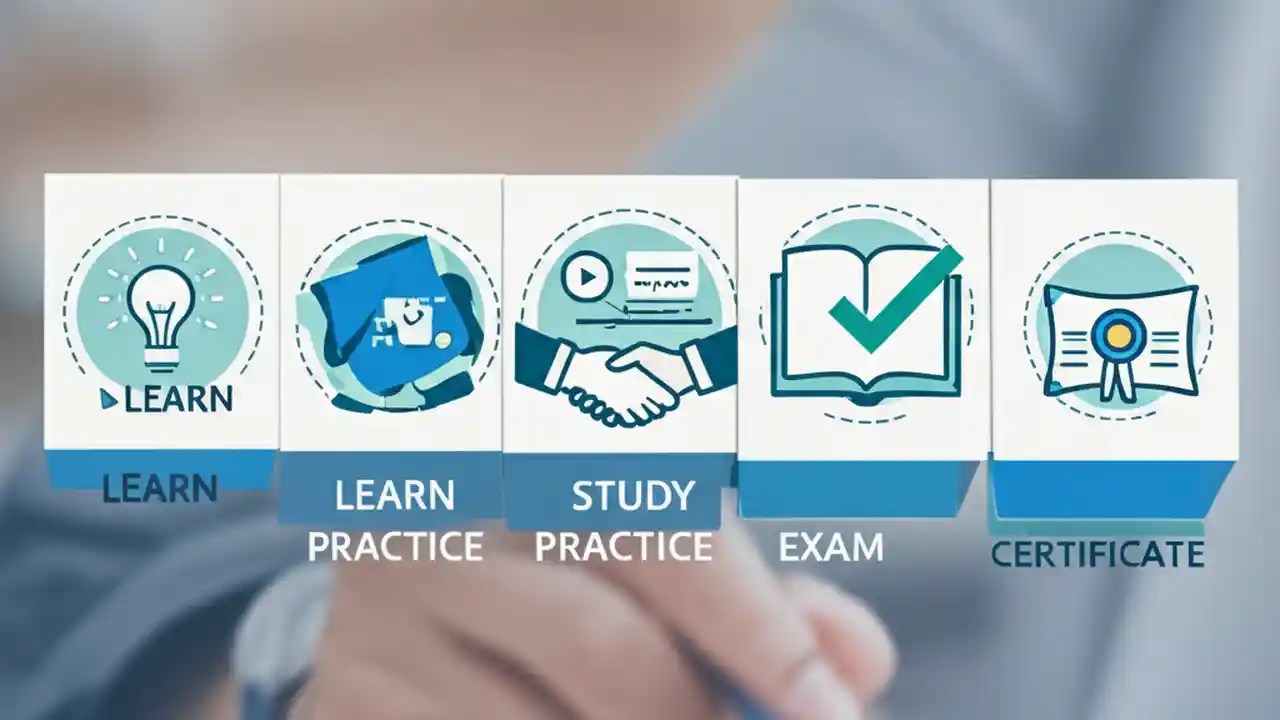 LEARN

LEARN

LEARN PRACTICE

STUDY PRACTICE

EXAM

CERTIFICATE