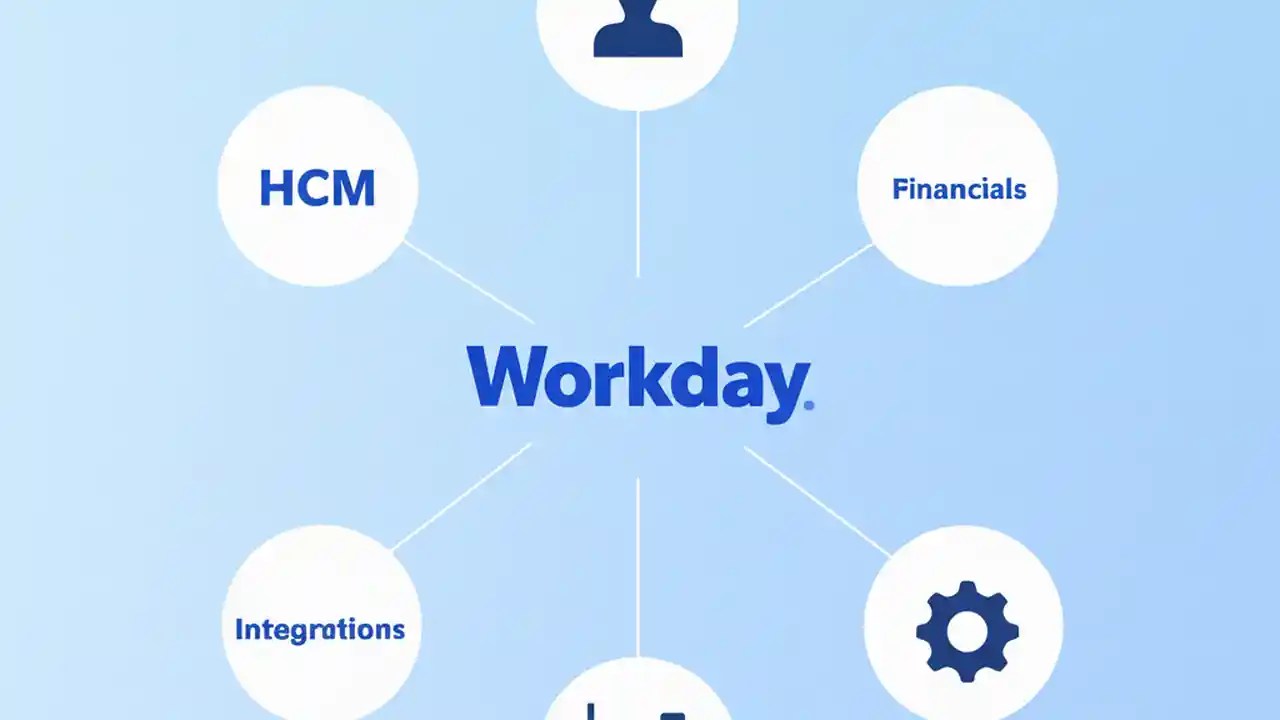 HCM

Financials

Workday.

Integrations