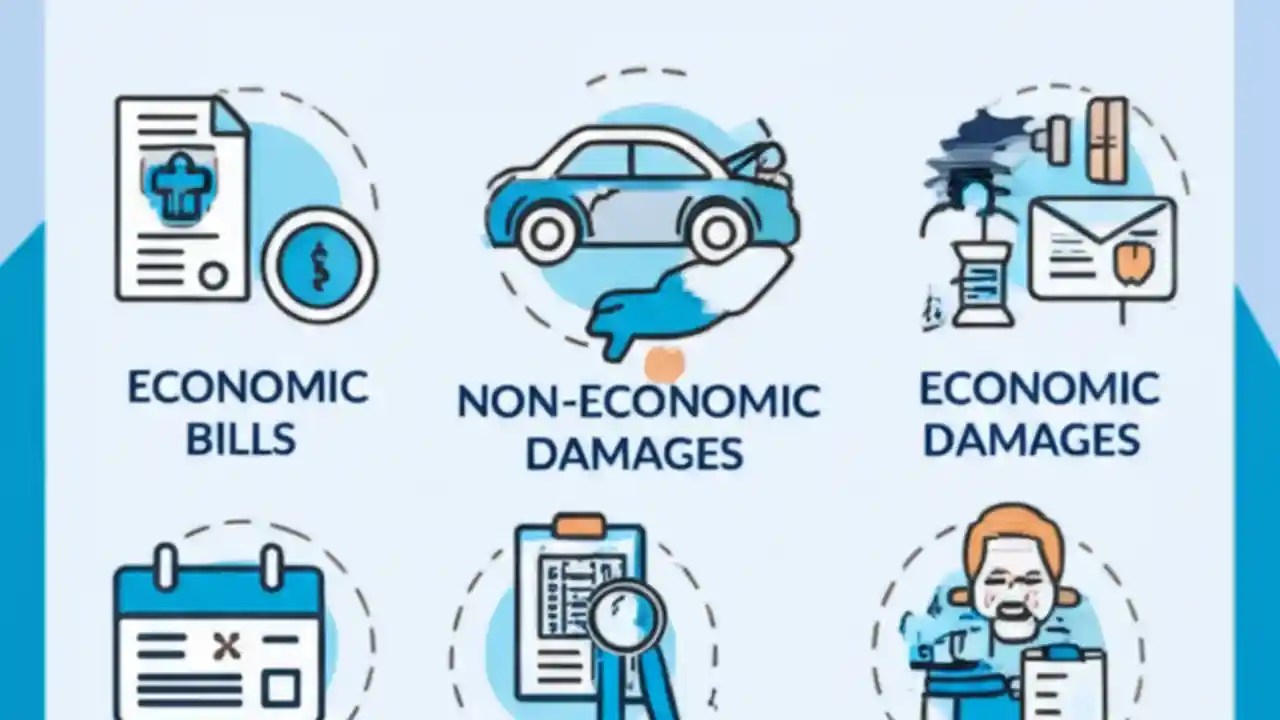 ECONOMIC BILLS

NON-ECONOMIC DAMAGES

ECONOMIC DAMAGES