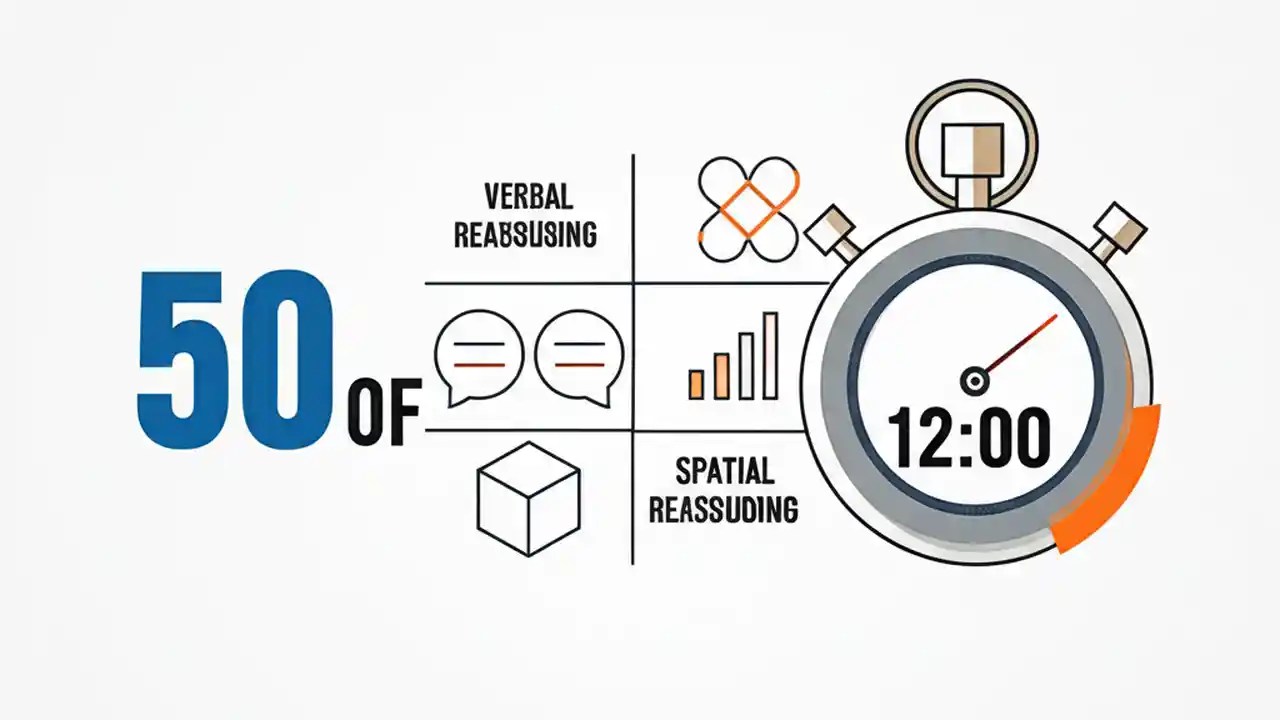 50 OF

VERBAL REABSUSING

SPATIAL REASSUDING

12:00