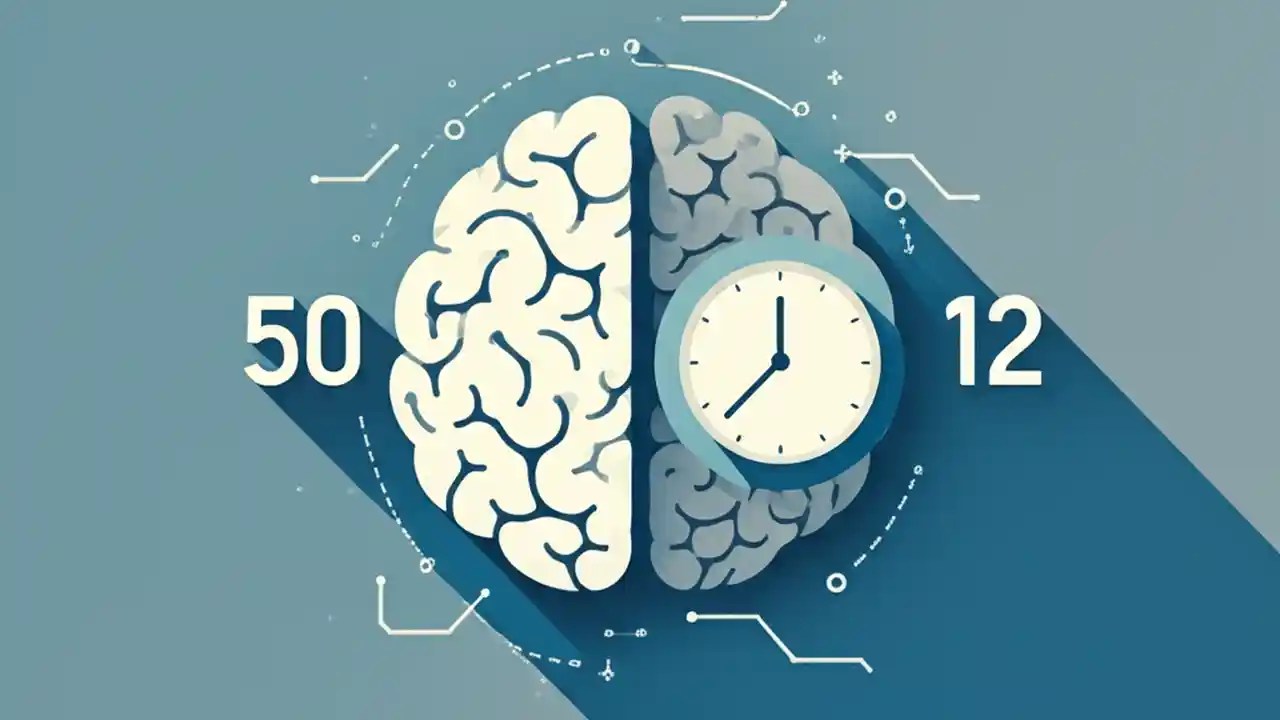 50

12