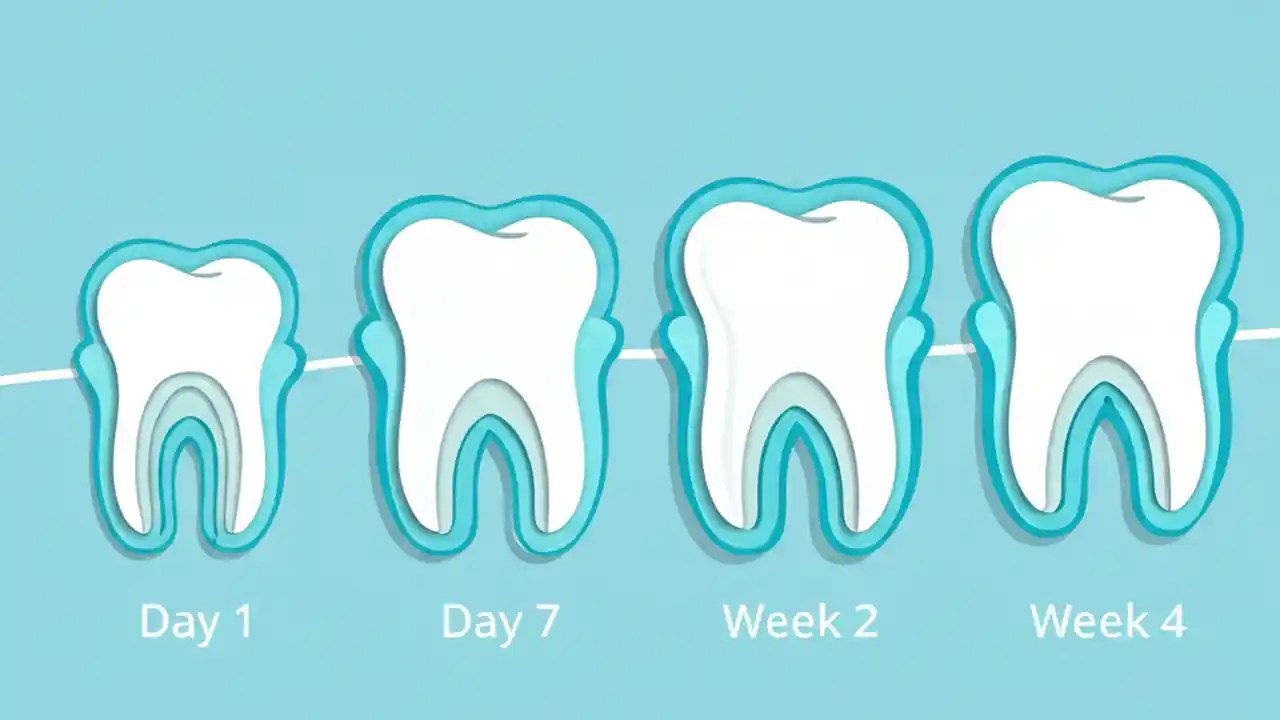 Day 1
Day 7
Week 2
Week 4