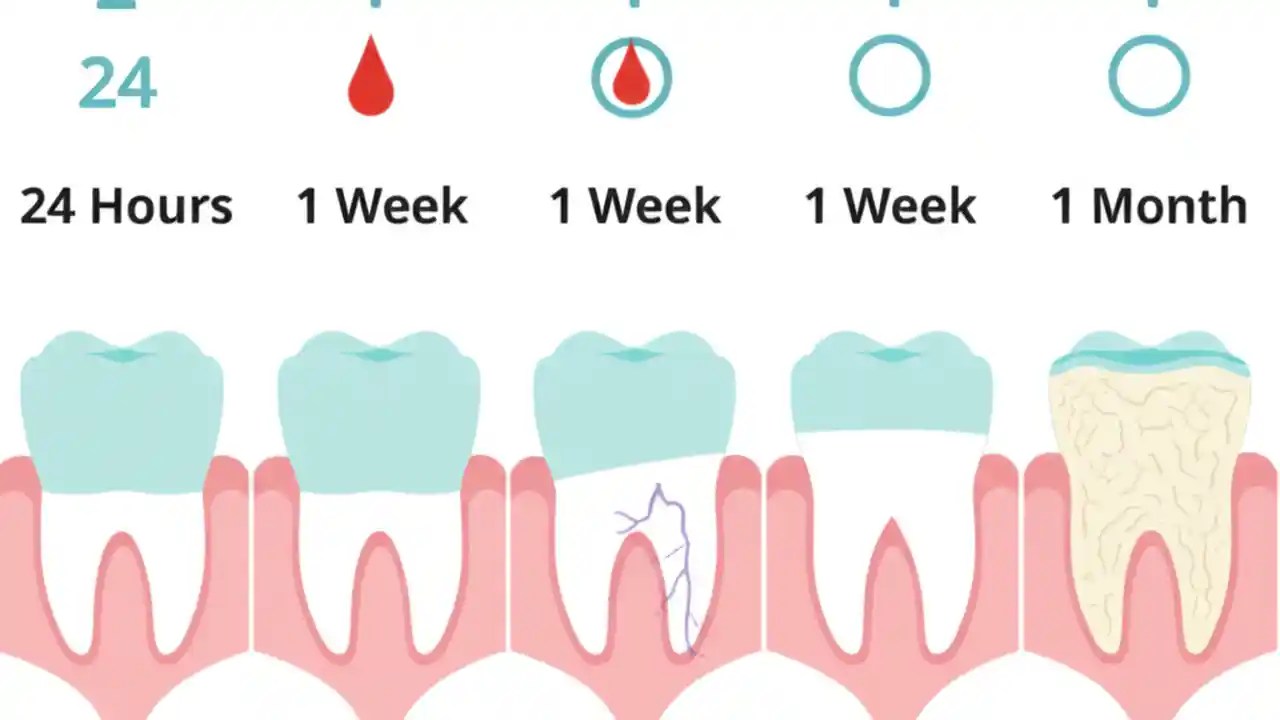 24

24 Hours 1 Week 1 Week 1 Week 1 Month