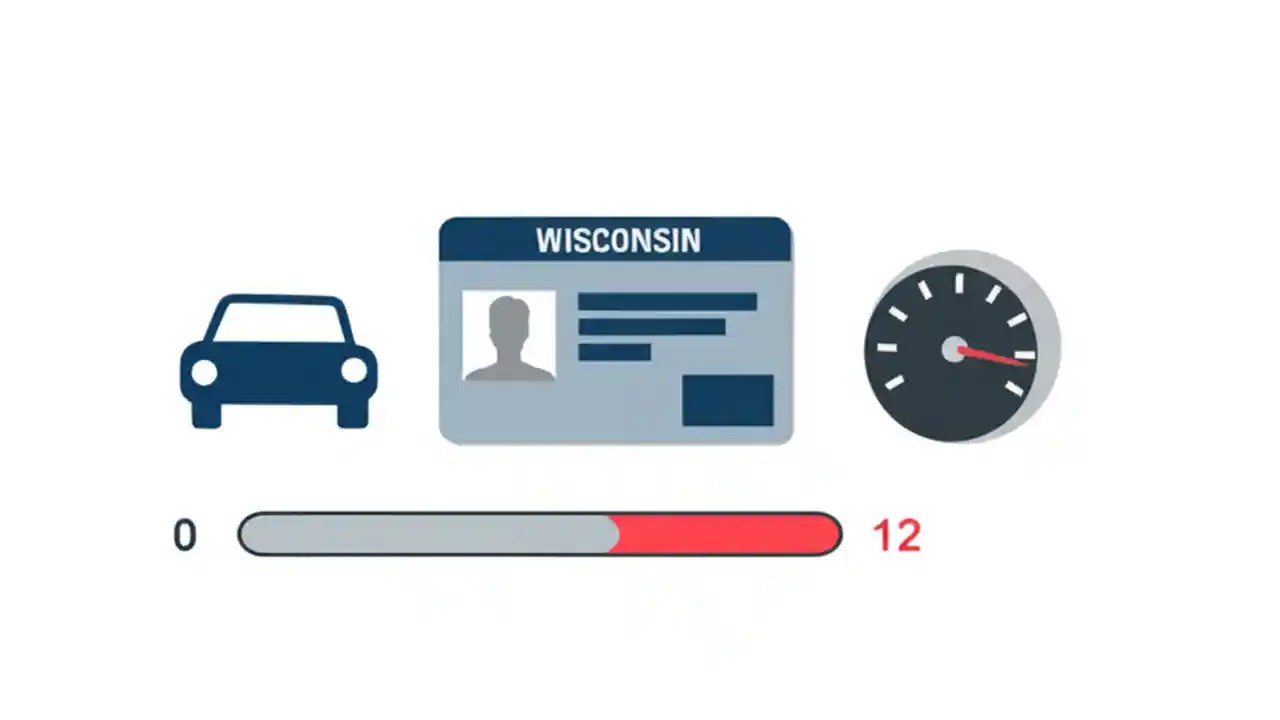 WISCONSIN

0

12