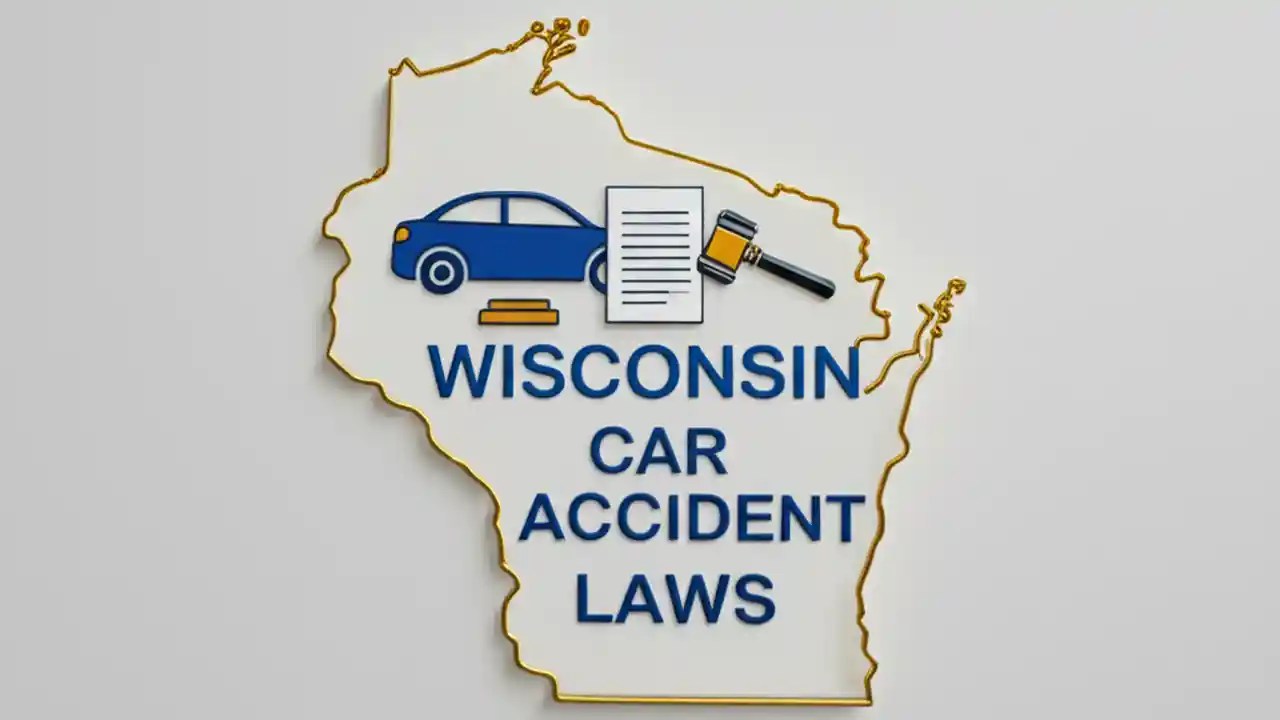 WISCONSIN
CAR
ACCIDENT
LAWS