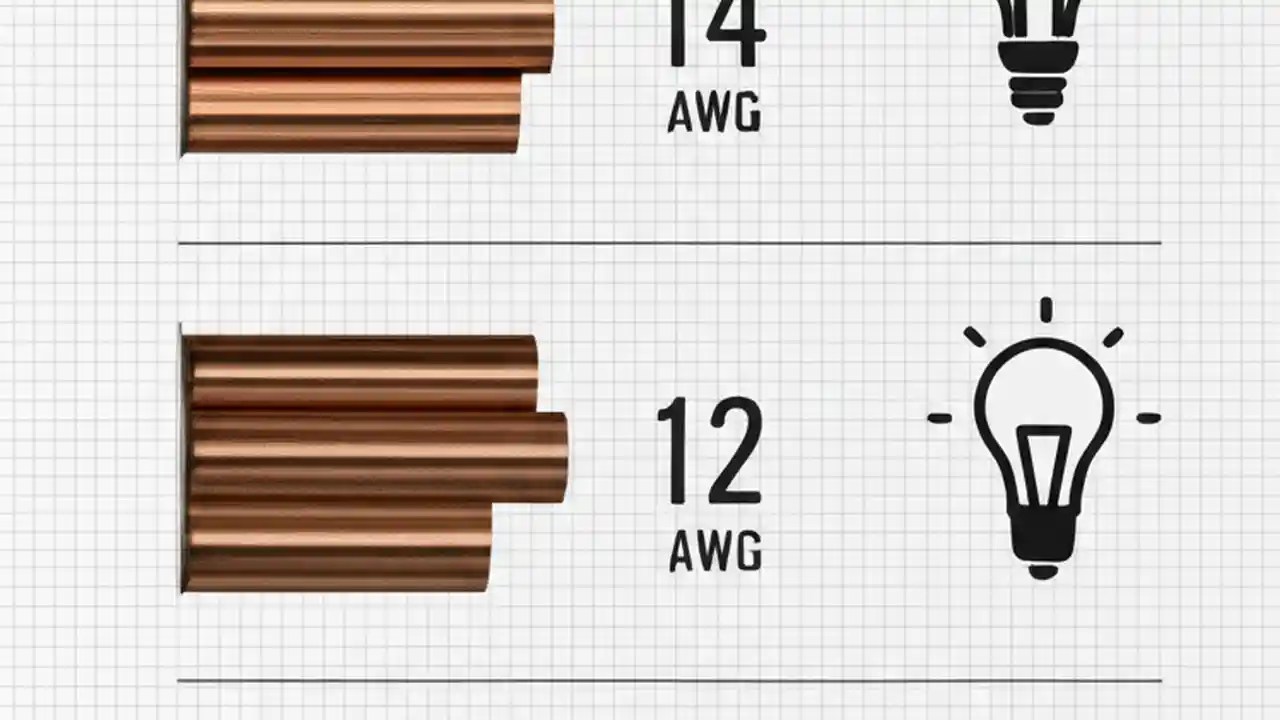 14
AWG

12
AWG