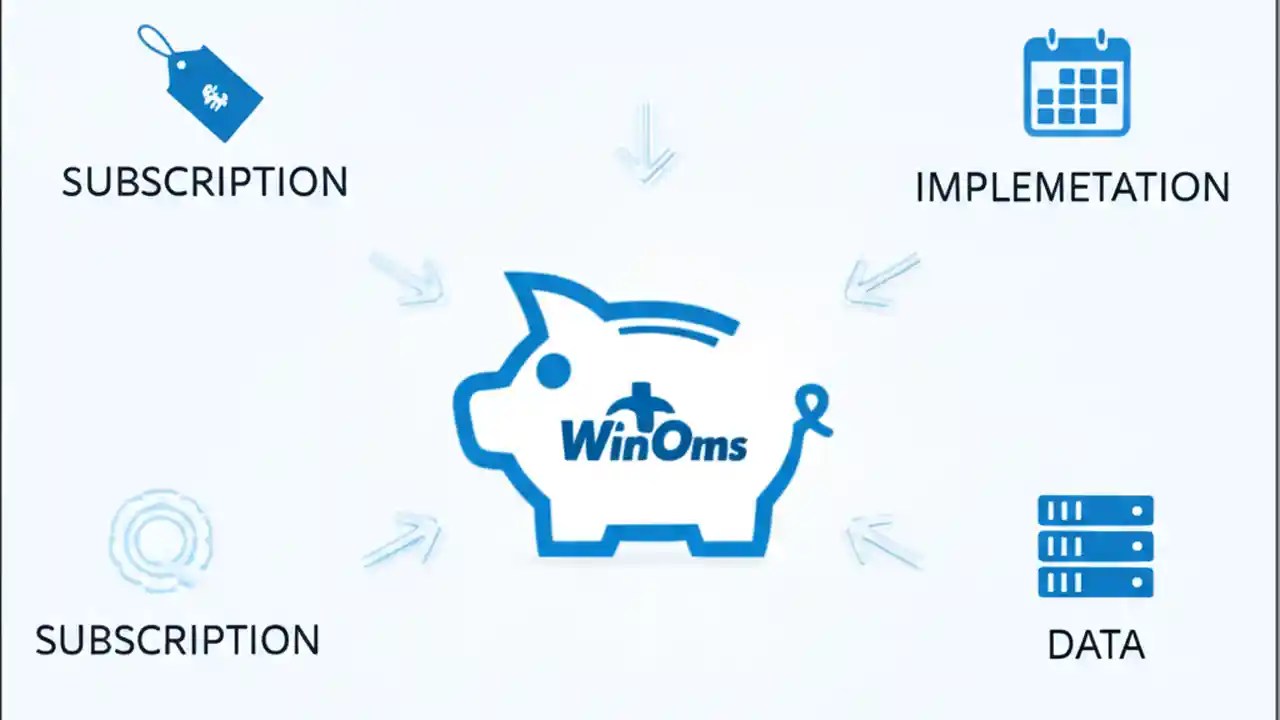 SUBSCRIPTION

IMPLEMETATION

WinOms

SUBSCRIPTION

DATA