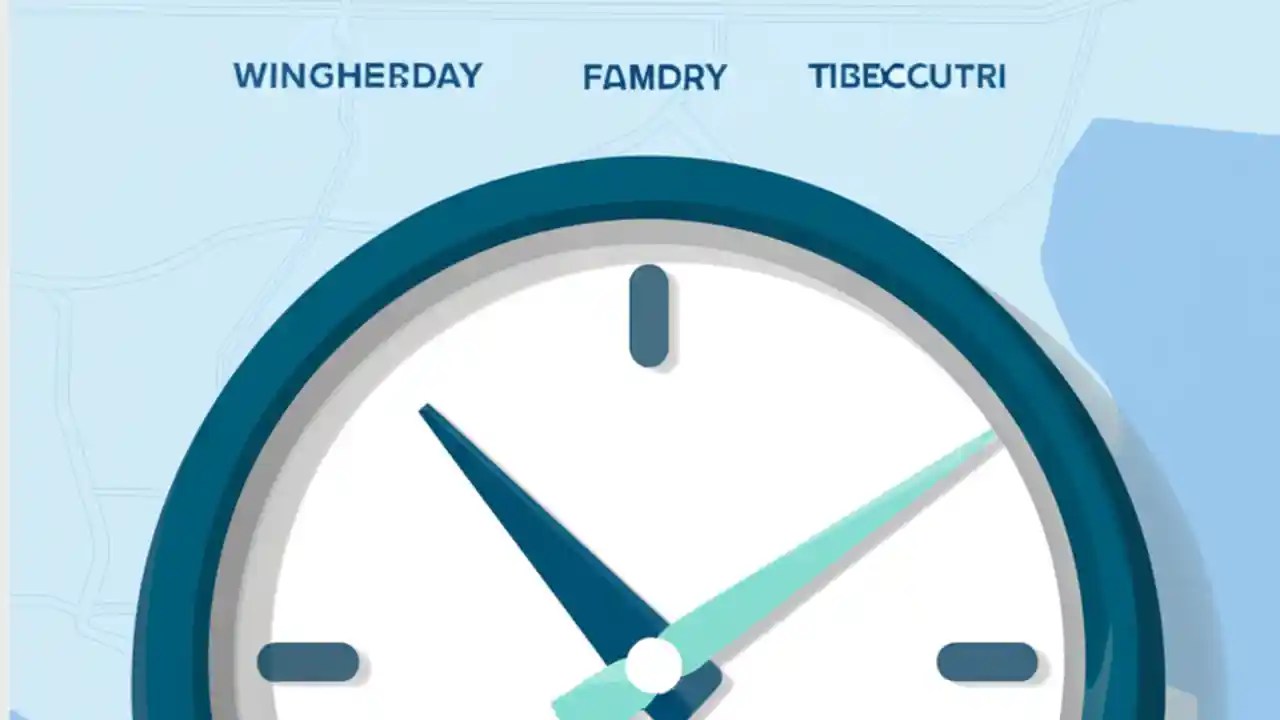 WINGHERDAY FAMDRY TIBECCUTRI