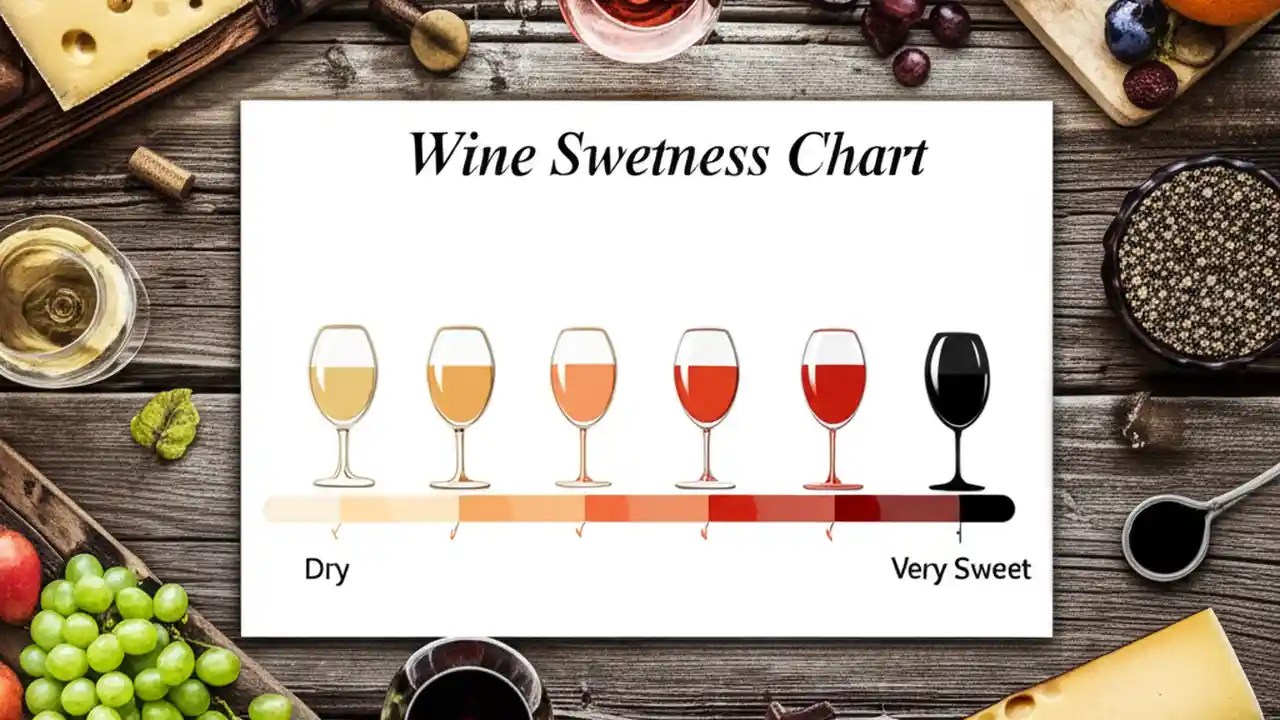 Wine Swetness Chart

Dry

Very Sweet