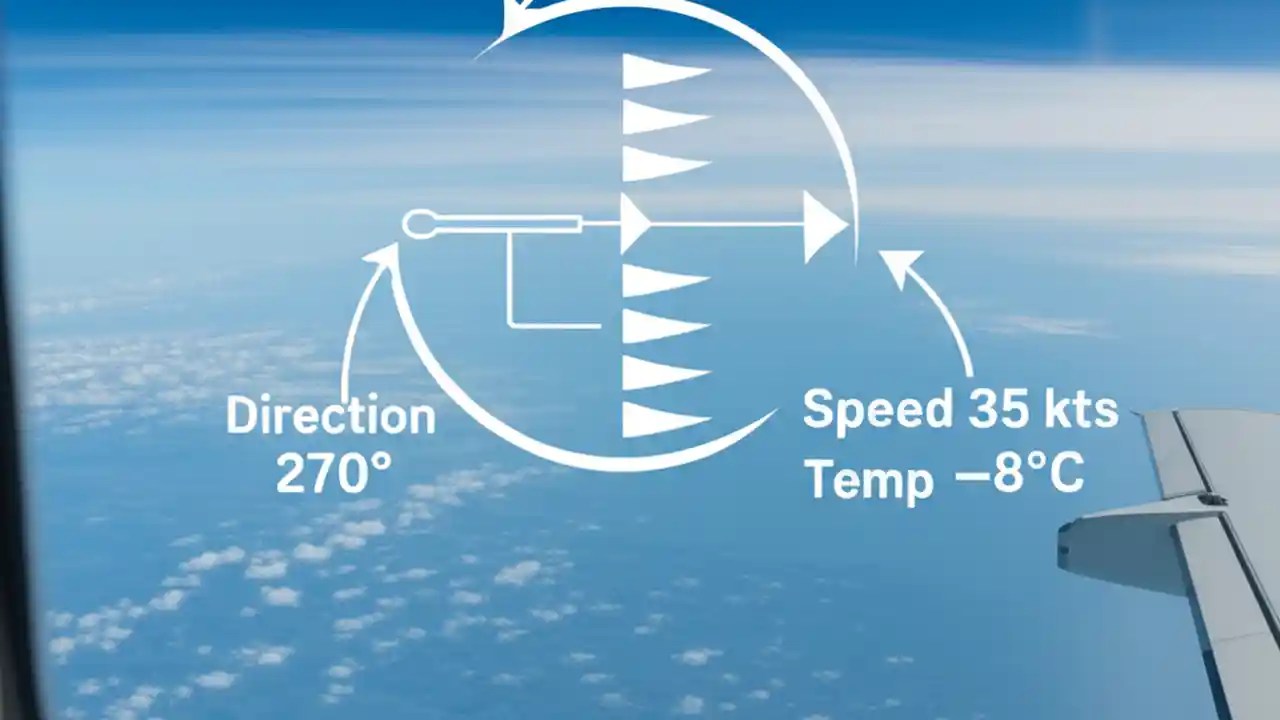 Direction
270°

Speed 35 kts
Temp −8°C