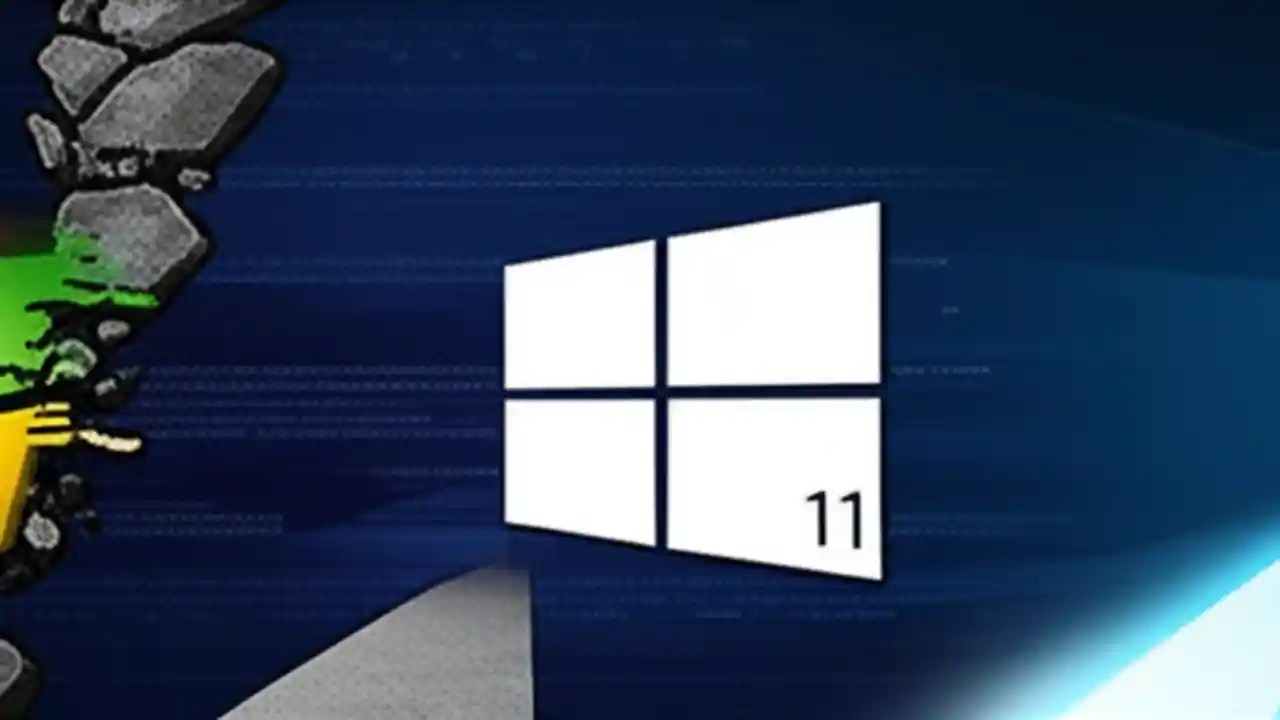 11