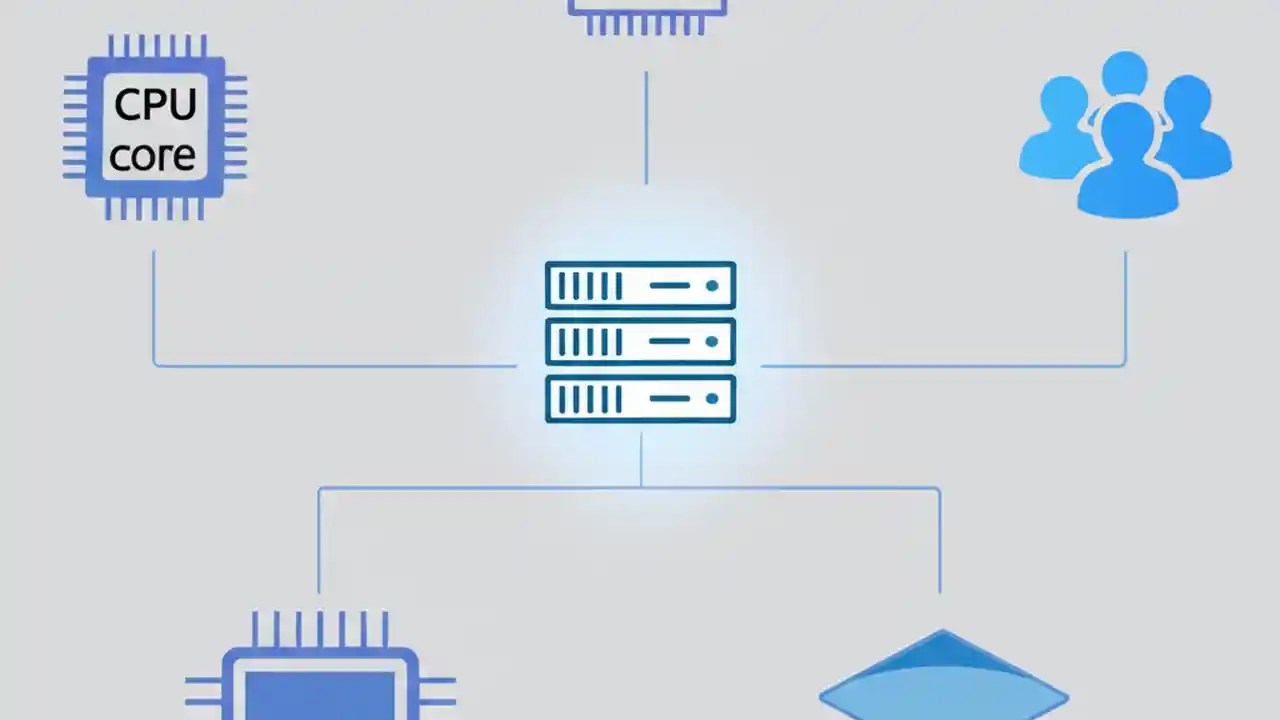 CPU core