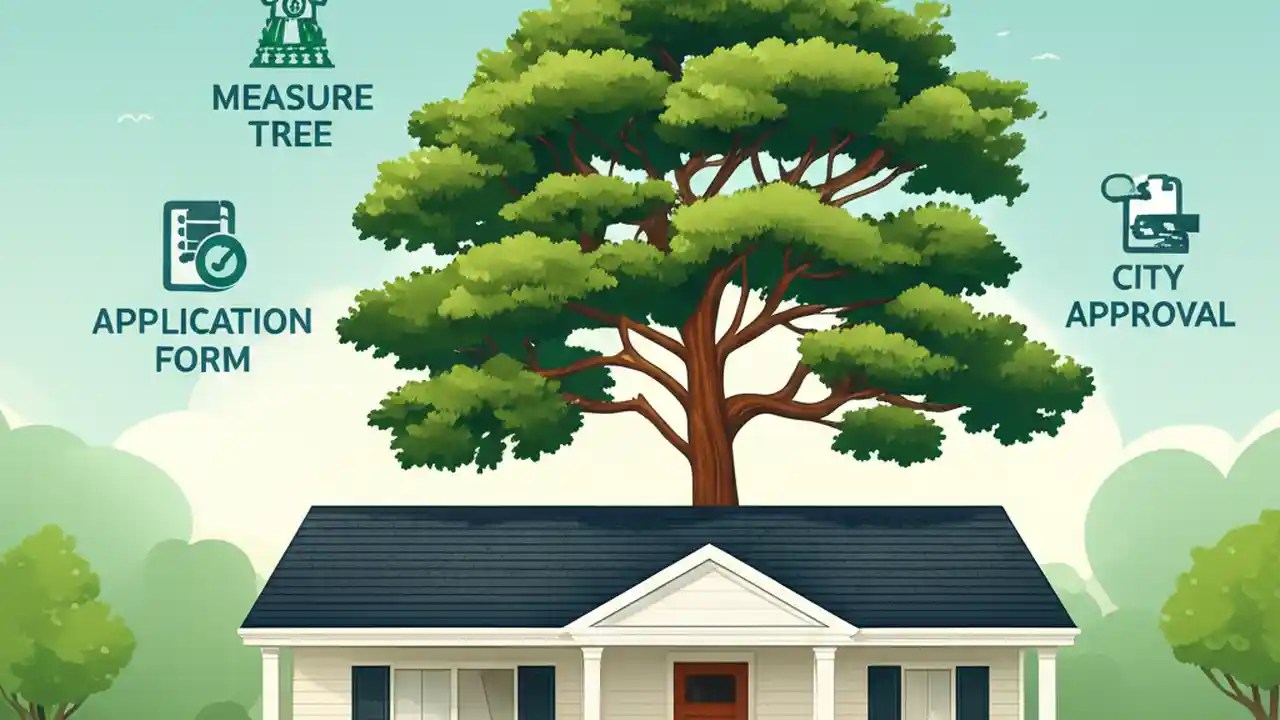 MEASURE TREE

APPLICATION FORM

CITY APPROVAL