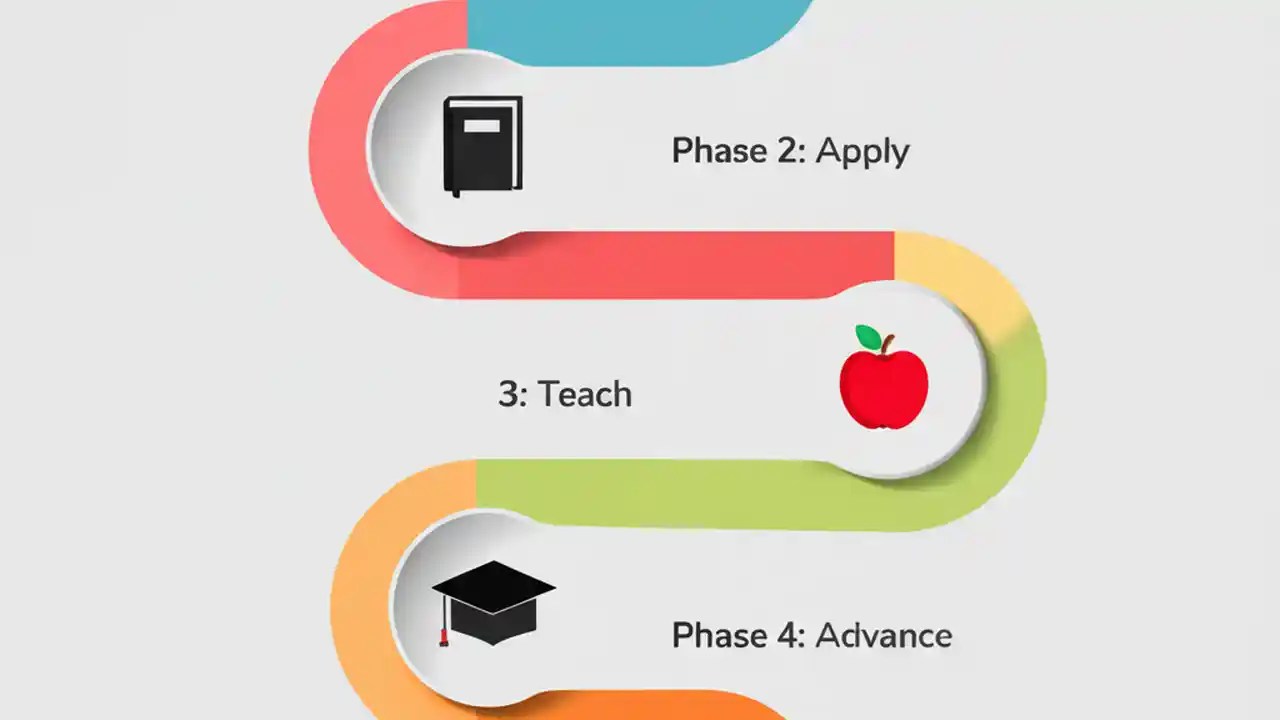 Phase 2: Apply

3: Teach

Phase 4: Advance