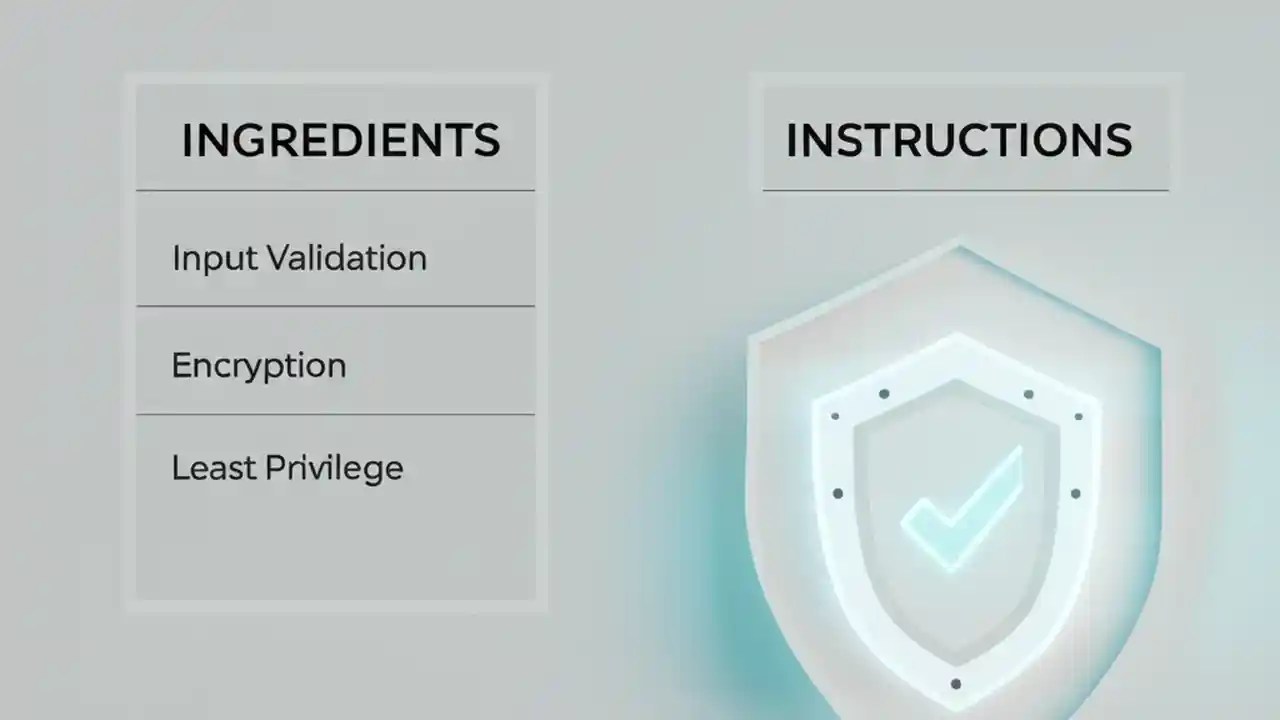 INGREDIENTS

Input Validation

Encryption

Least Privilege

INSTRUCTIONS