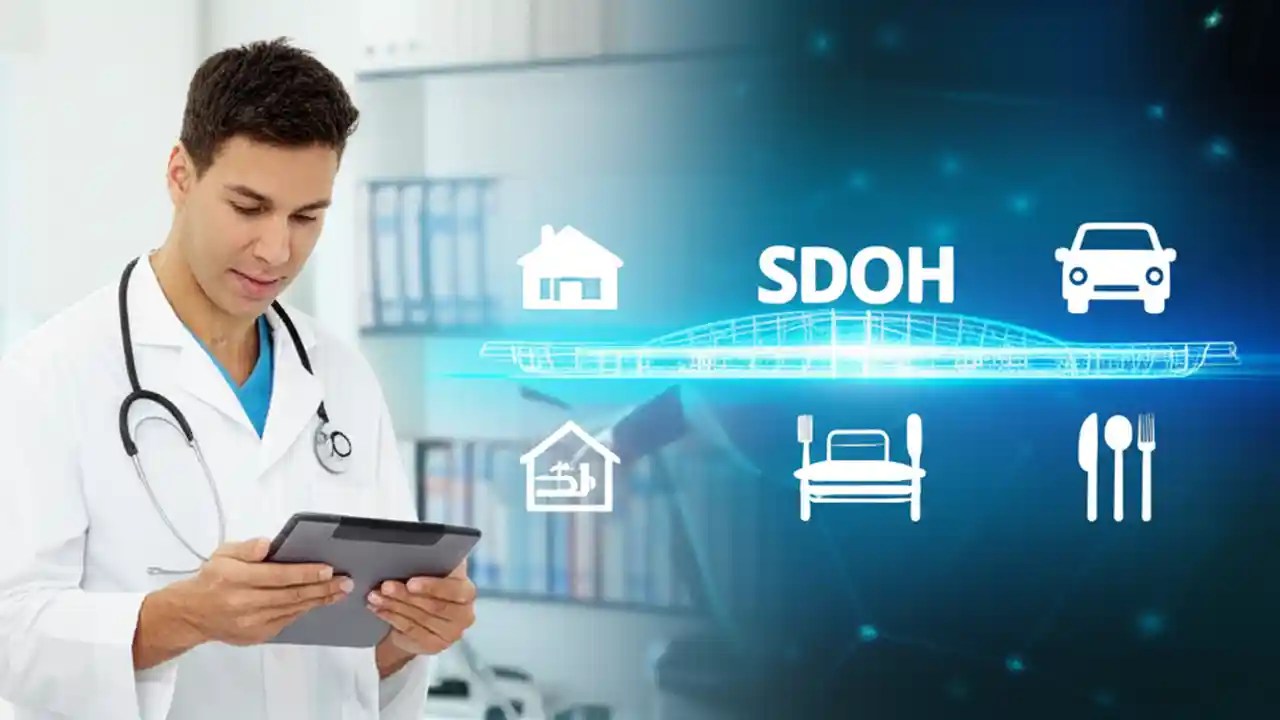 SDOH