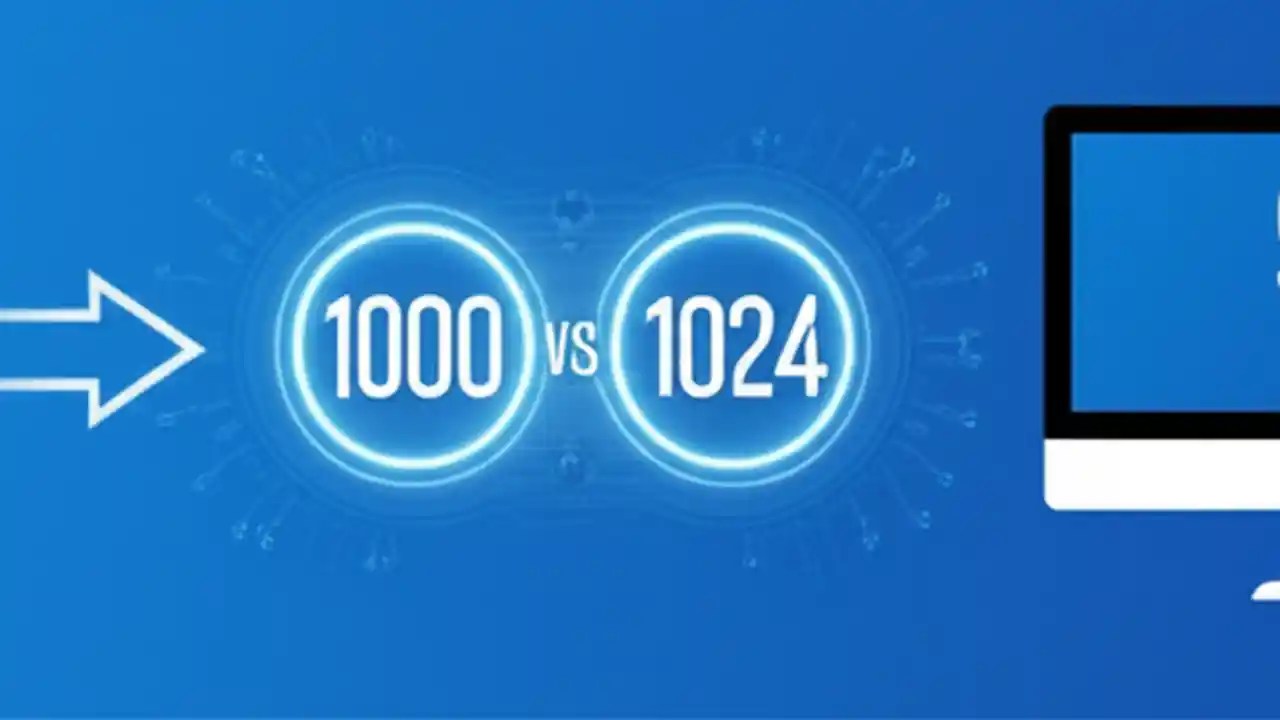 1000 VS 1024