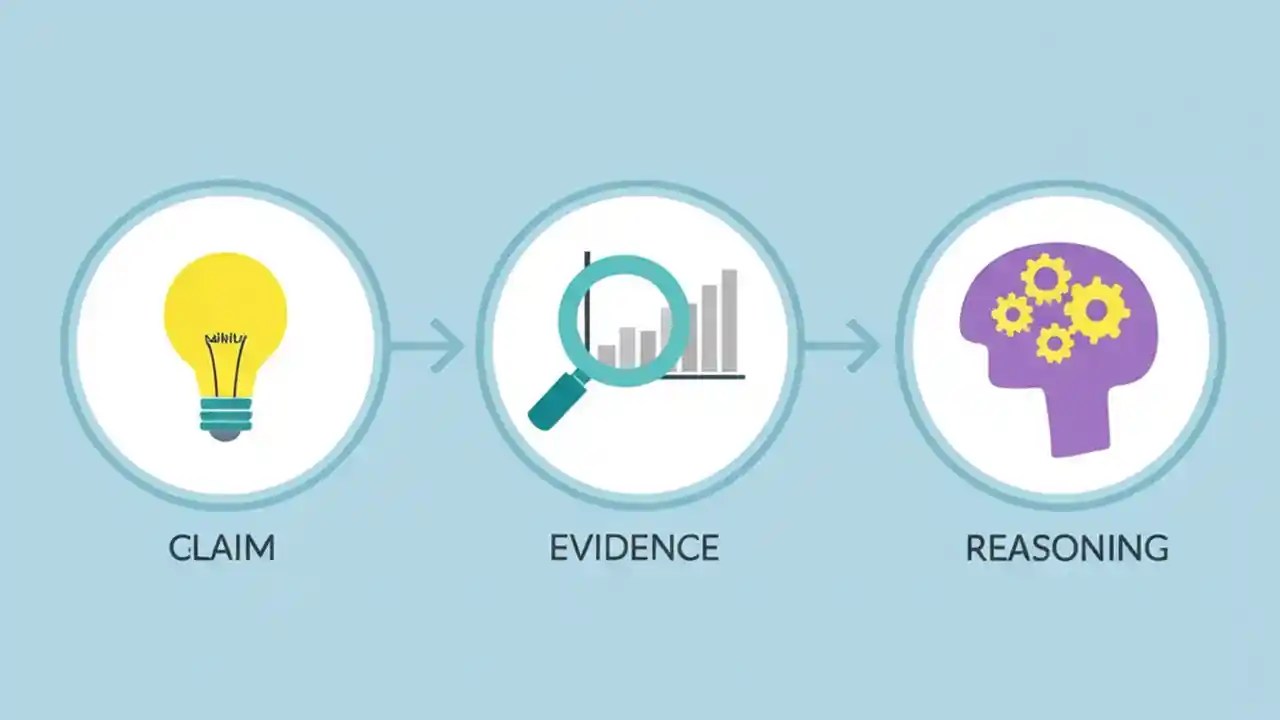 CLAIM

EVIDENCE

REASONING