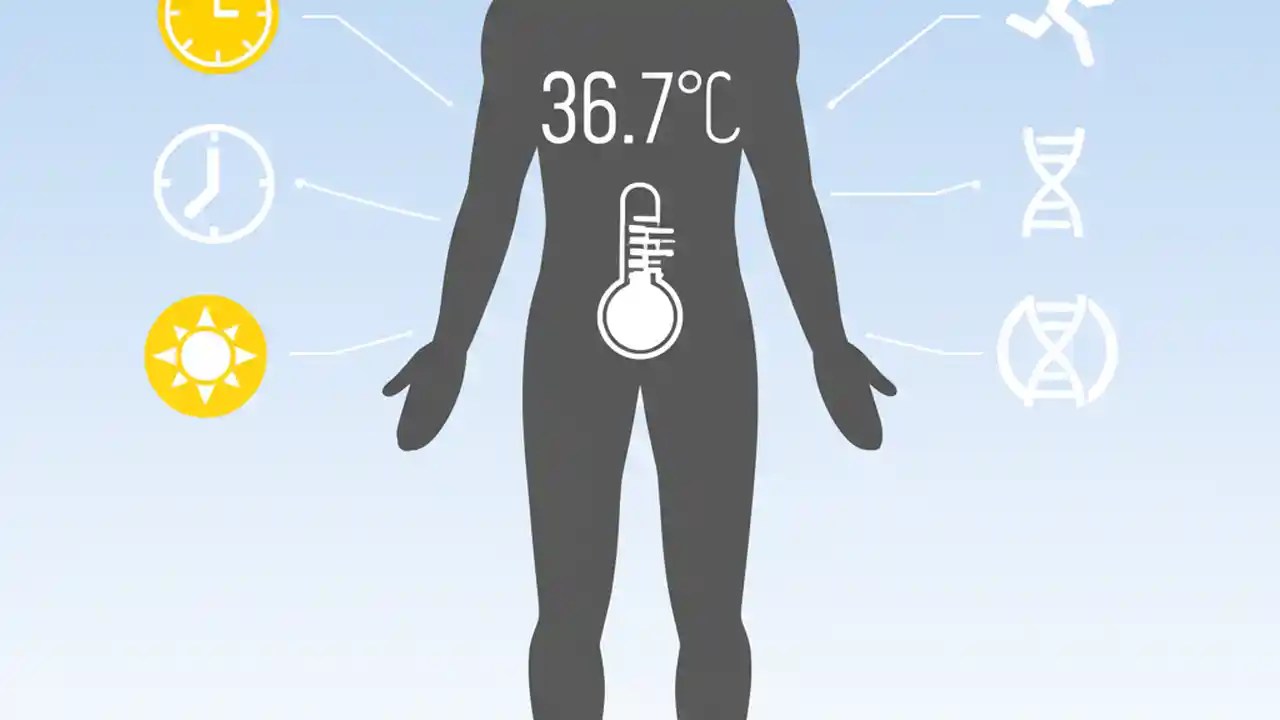 36.7°C