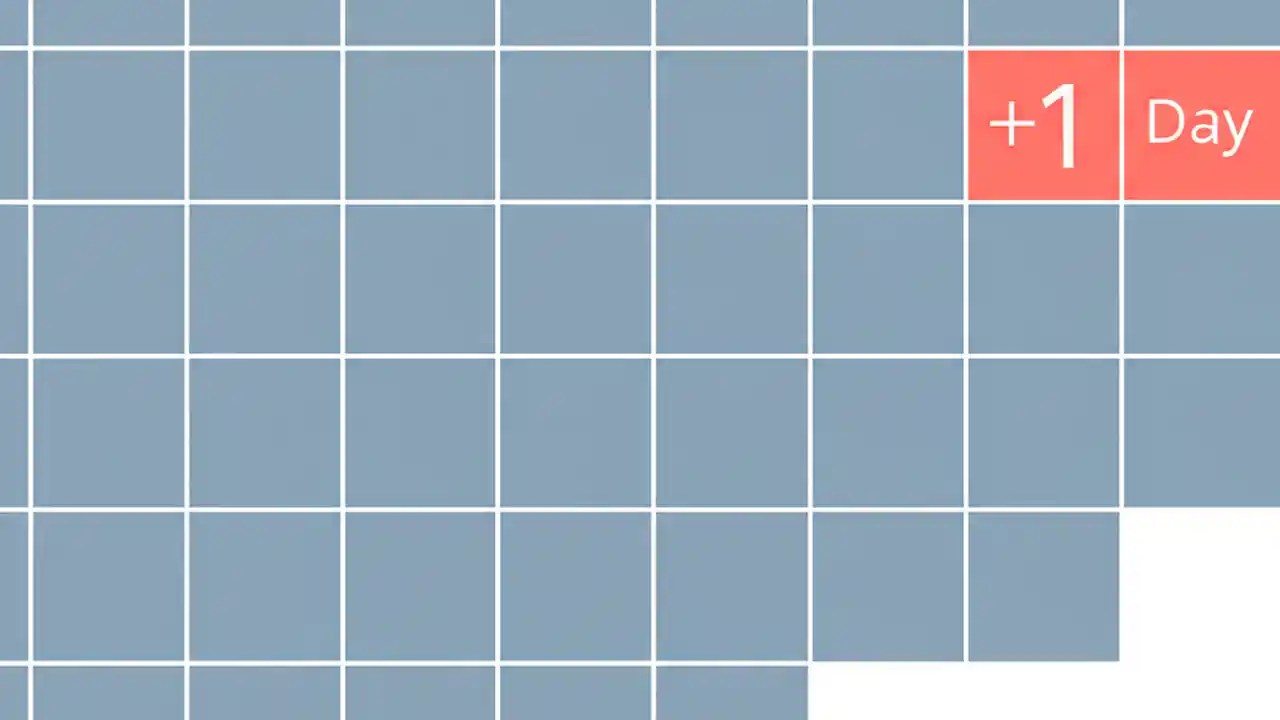 +1 Day