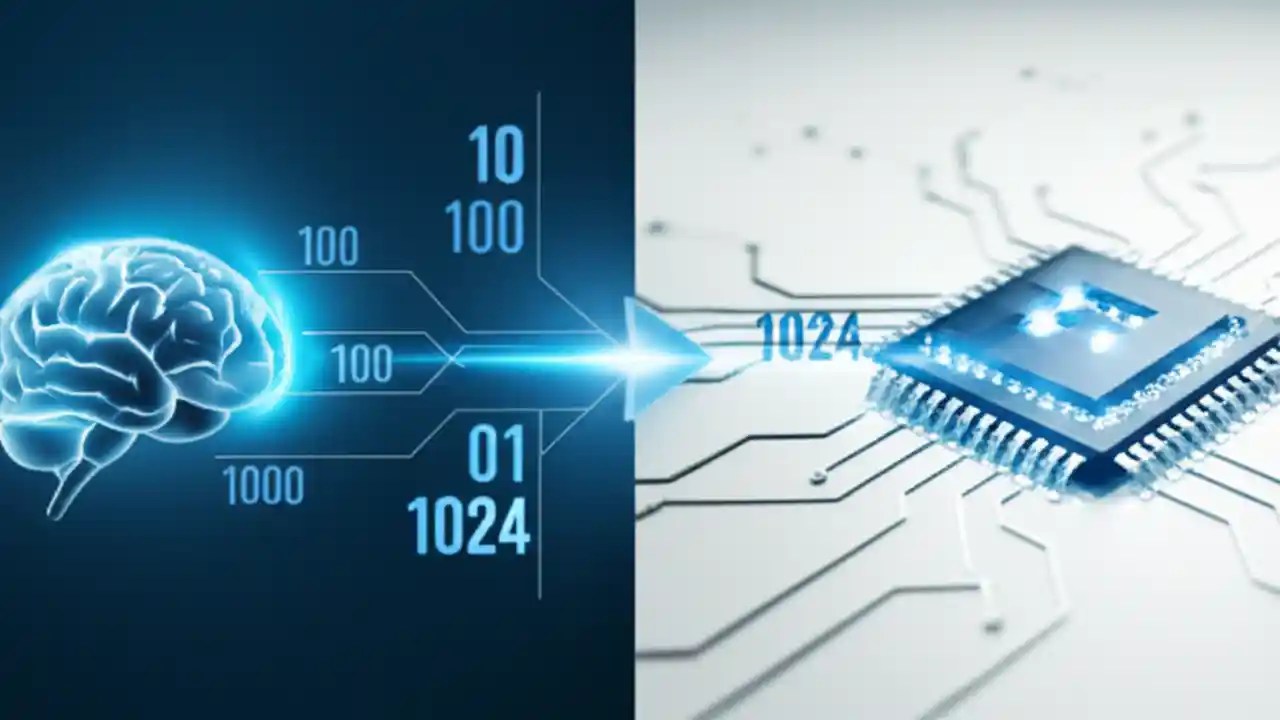 10
100
100
100
1000
01
1024
1024