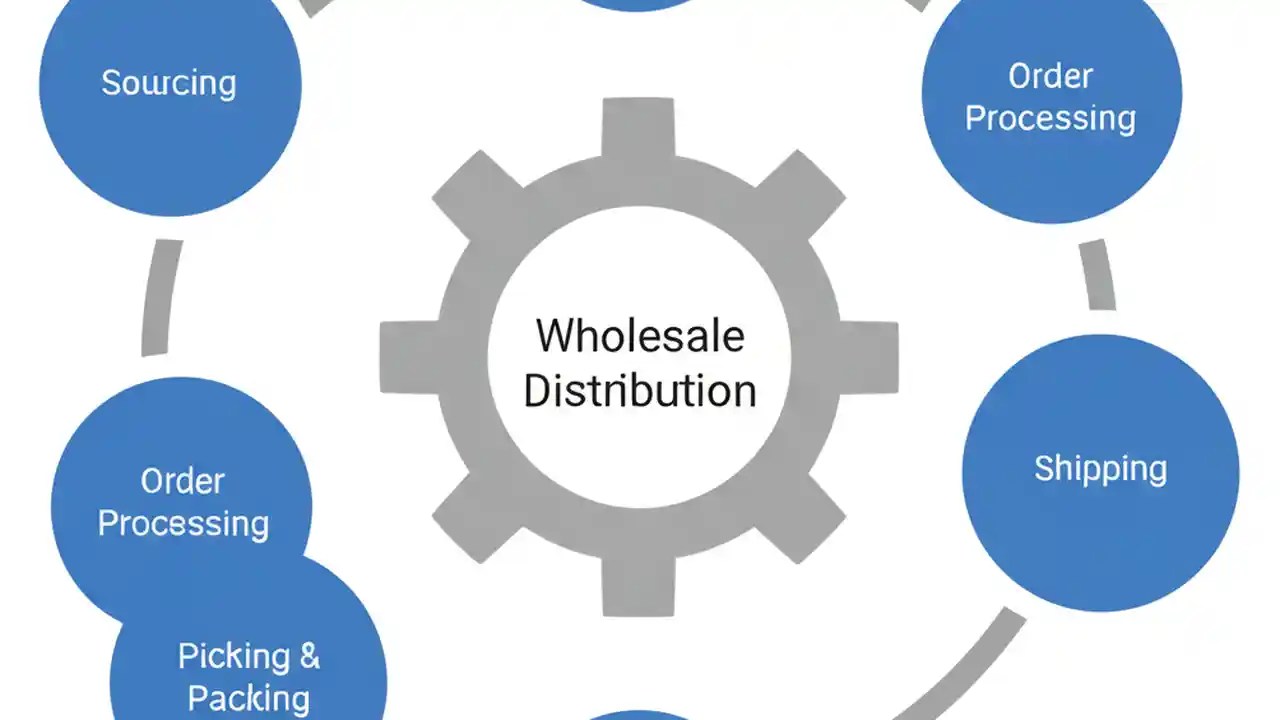 Sourcing

Order Processing

Wholesale Distribution

Shipping

Order Processing

Picking & Packing