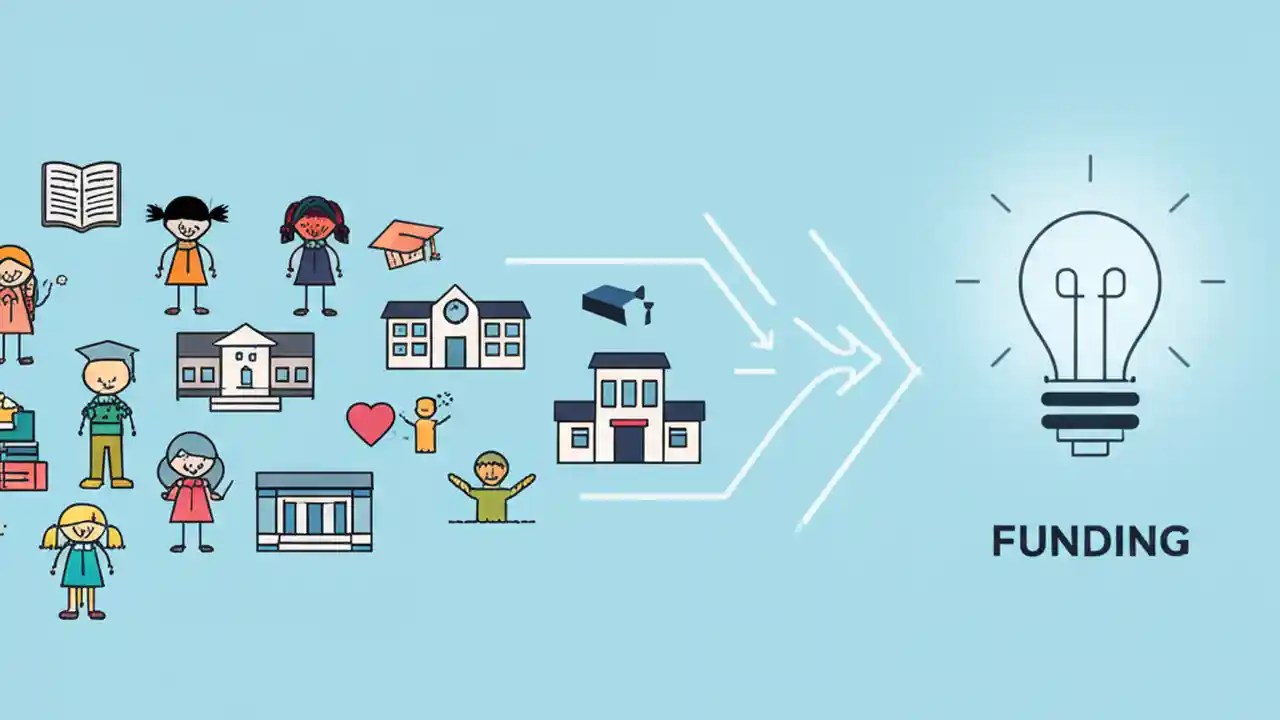 FUNDING