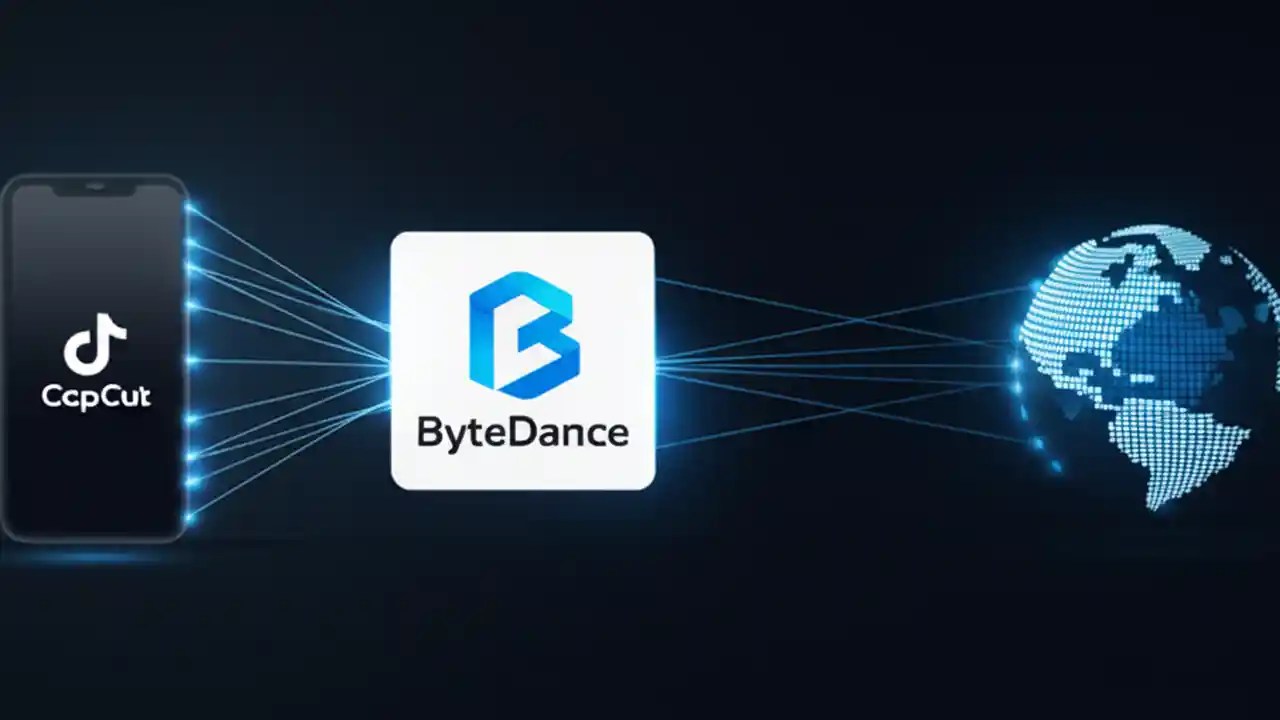 CcpCut

ByteDance