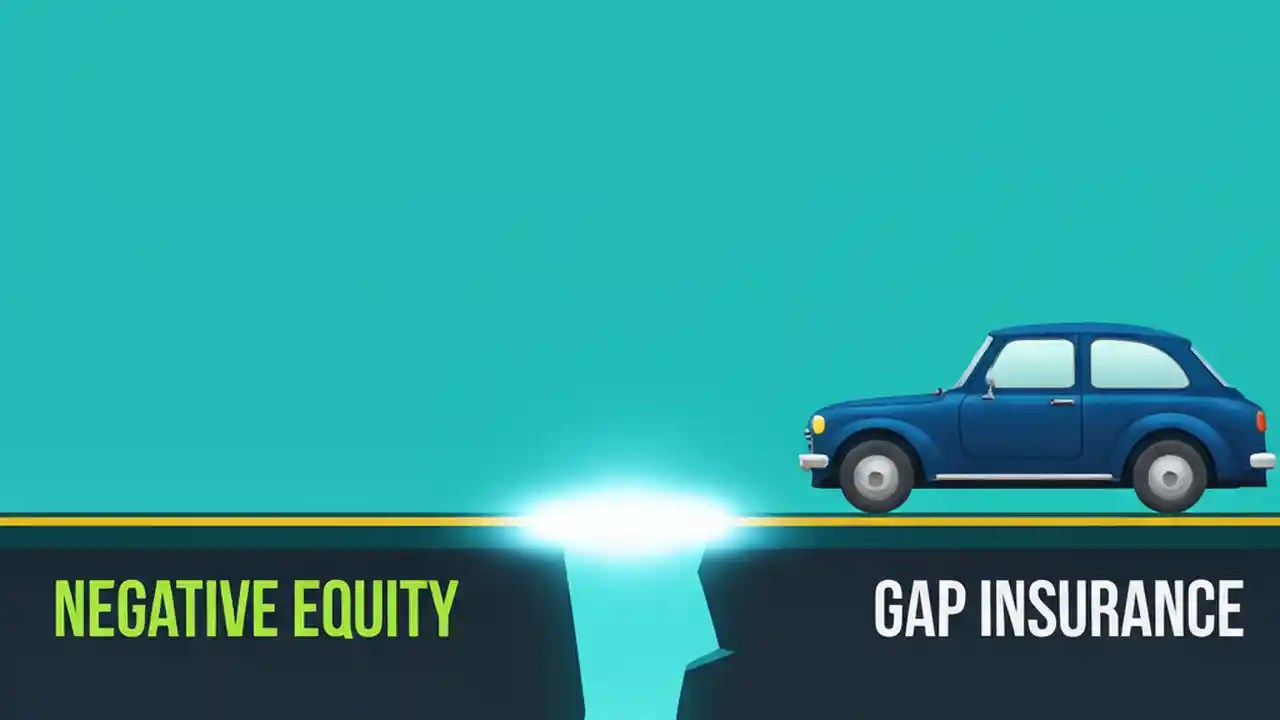 NEGATIVE EQUITY

GAP INSURANCE