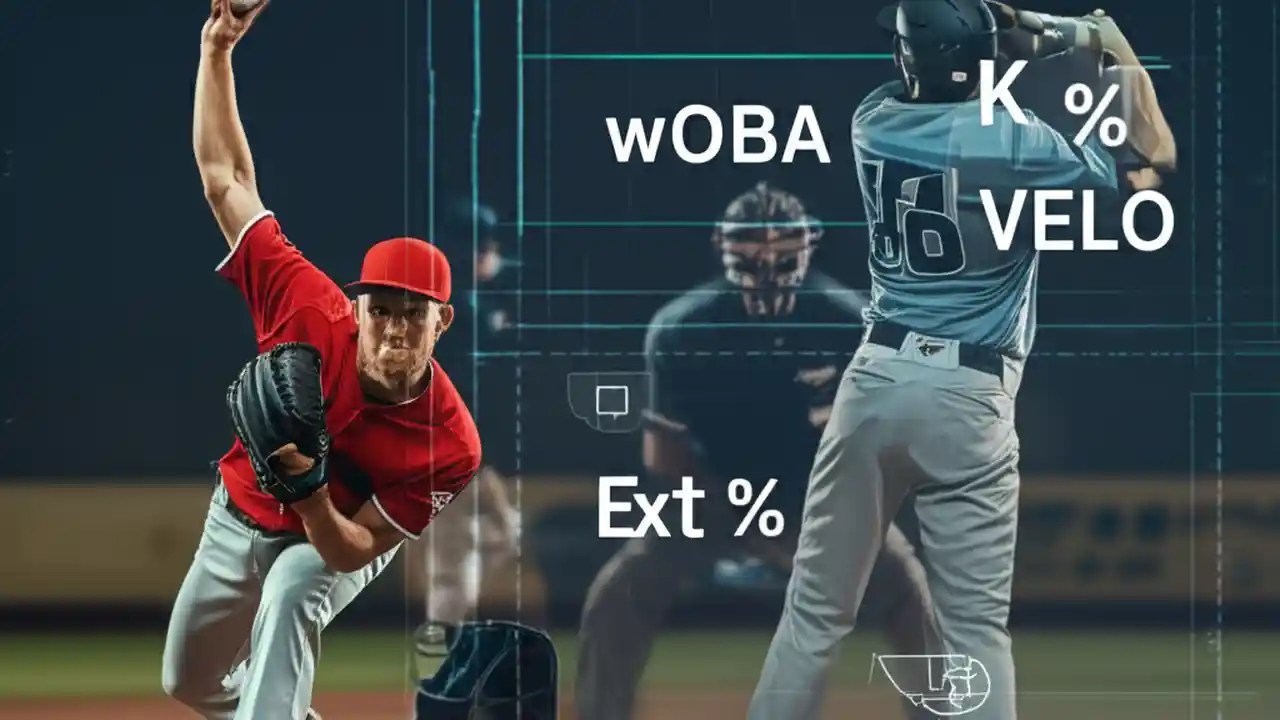 wOBA

K %

VELO

Ext %