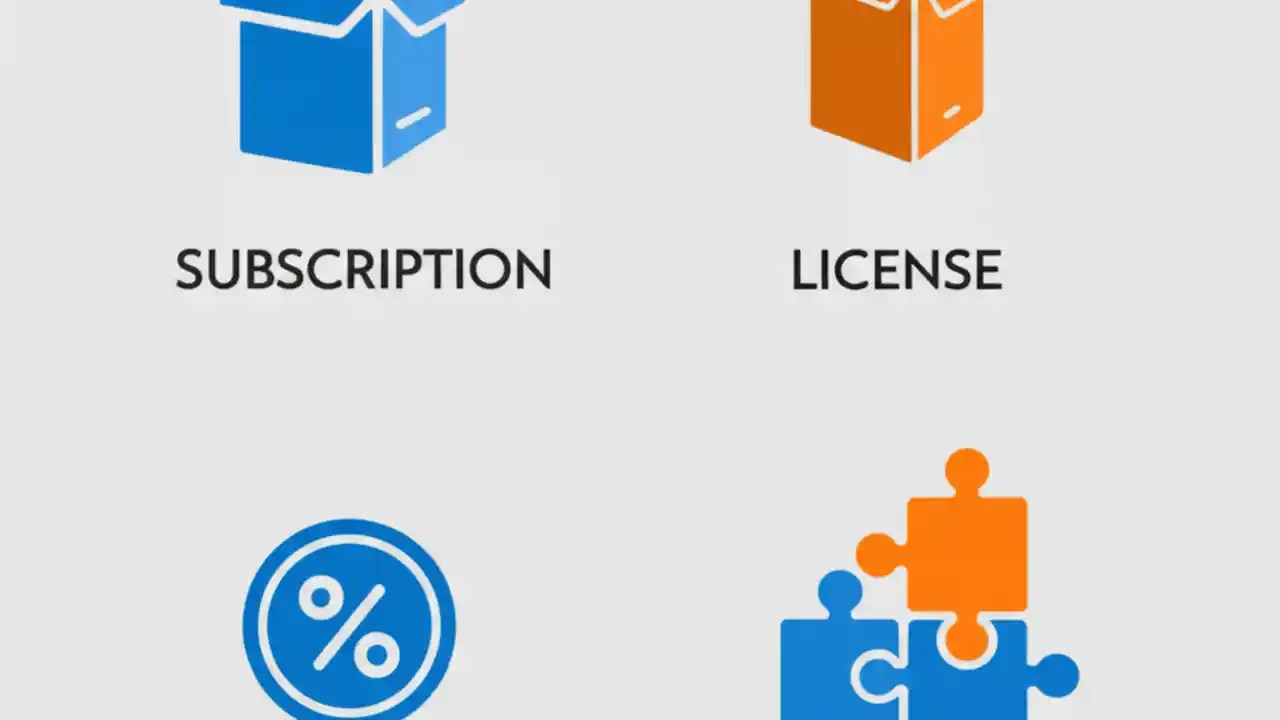 SUBSCRIPTION

LICENSE

%