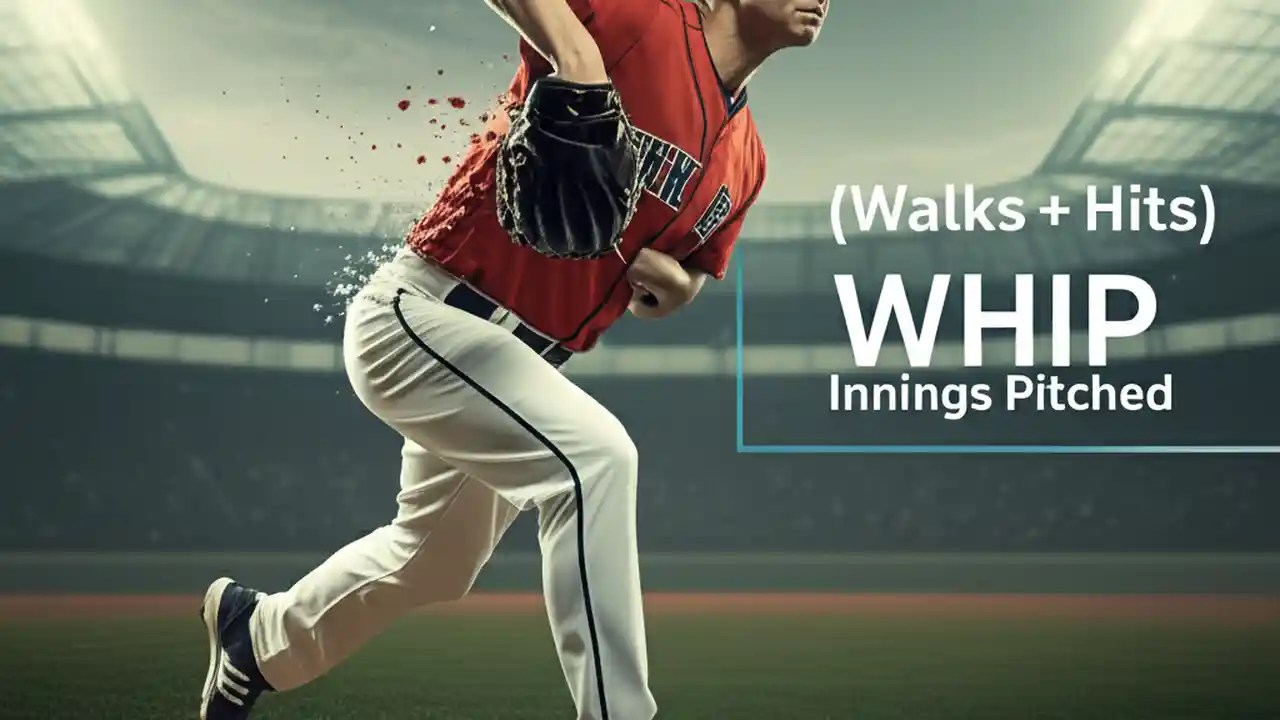 (Walks + Hits)
WHIP
Innings Pitched