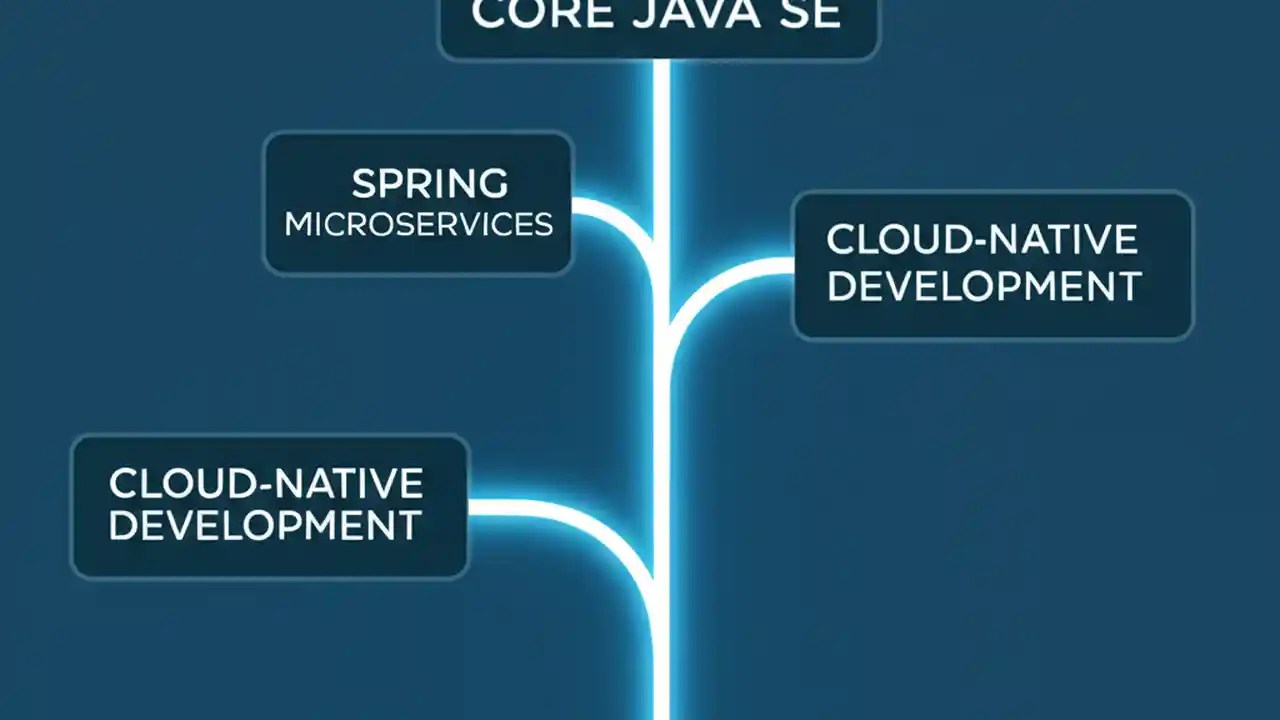 CORE JAVA SE

SPRING
MICROSERVICES

CLOUD-NATIVE
DEVELOPMENT

CLOUD-NATIVE
DEVELOPMENT