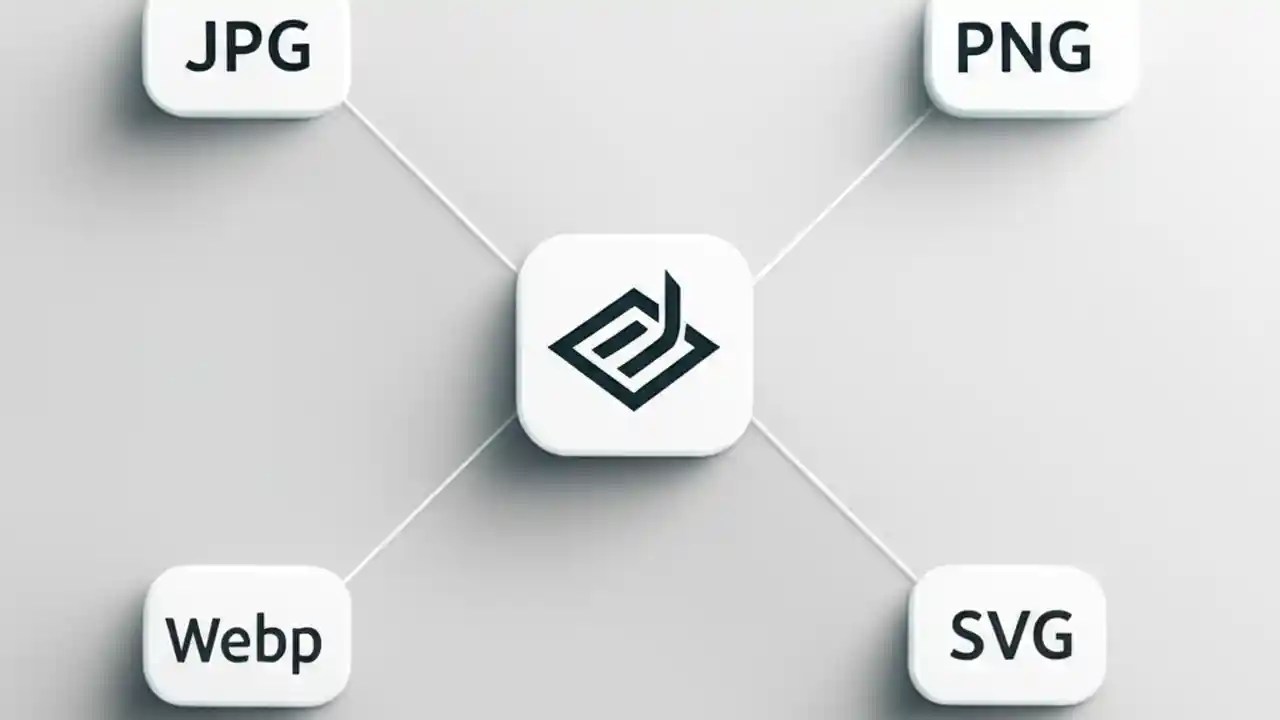 JPG

PNG

Webp

SVG