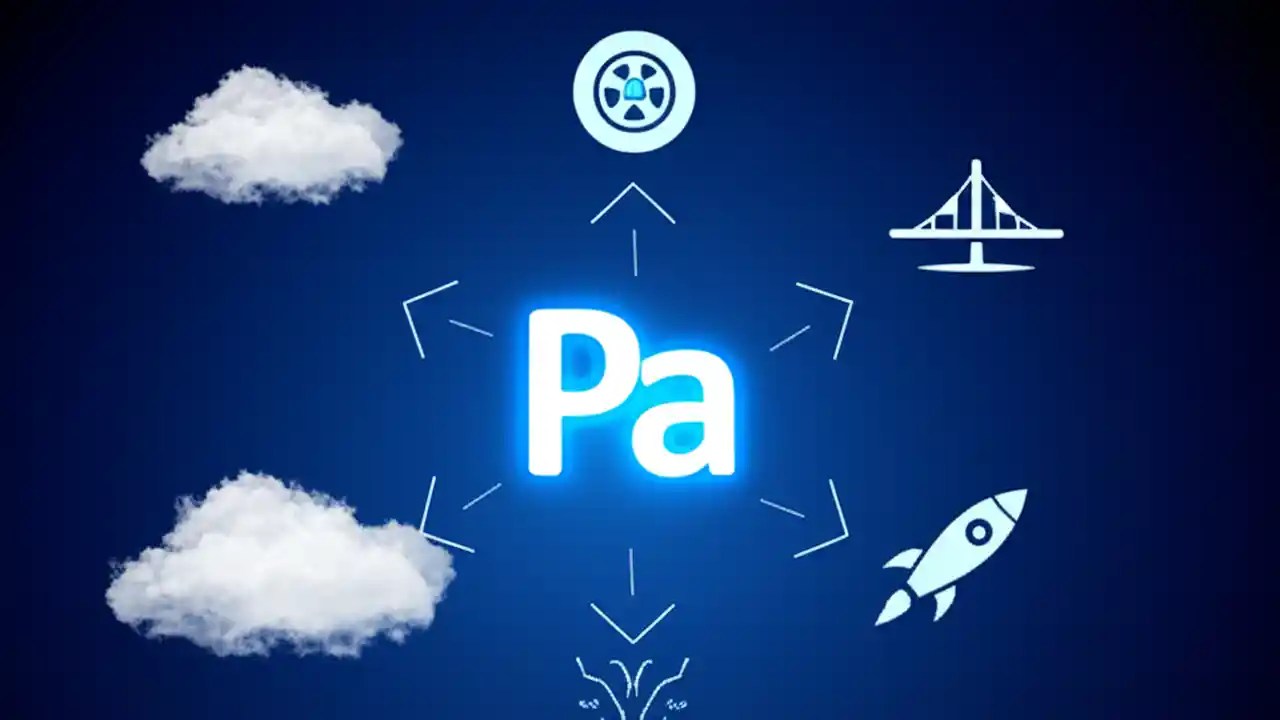 Pa