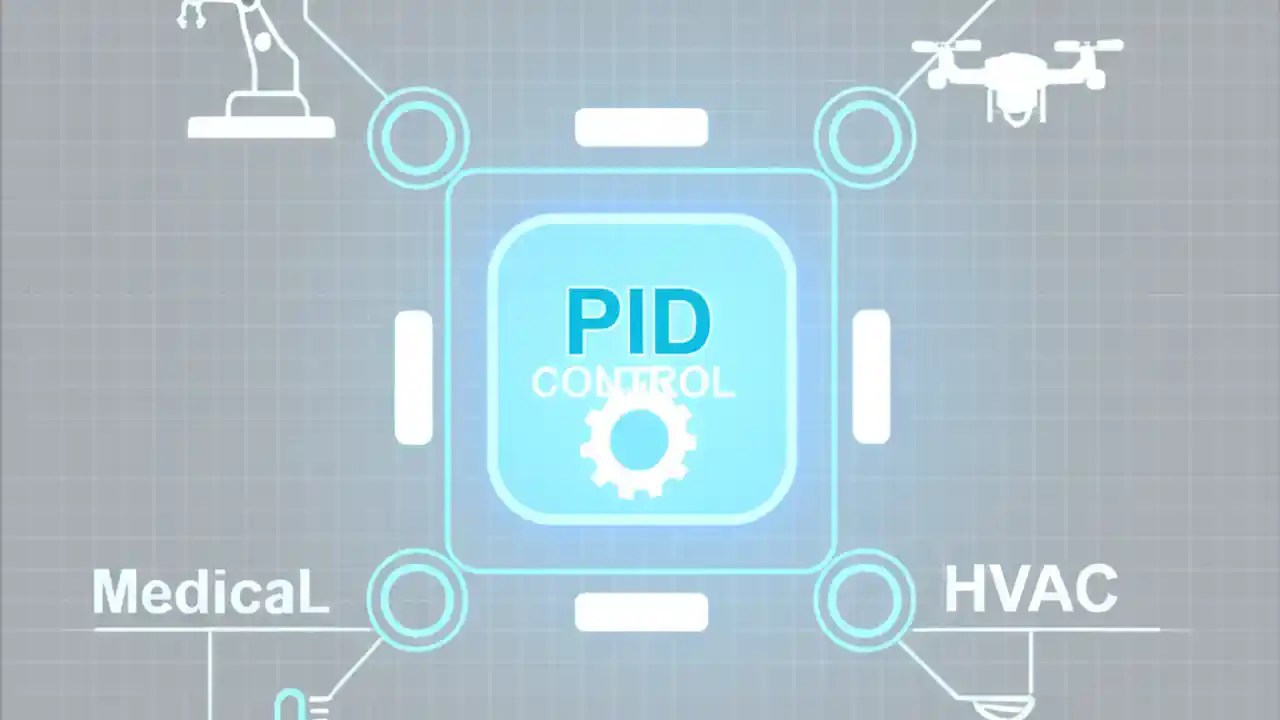 PID
CONTROL
MedicaL
HVAC