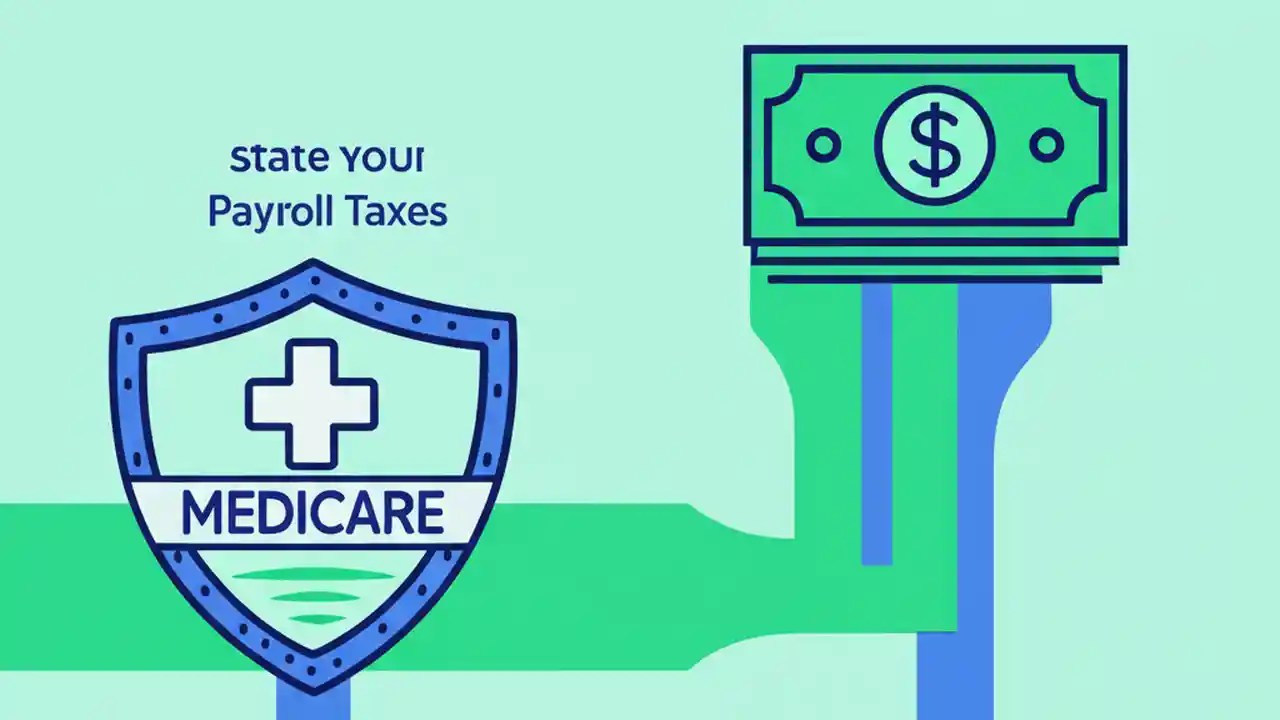 State Your
Payroll Taxes

MEDICARE

$