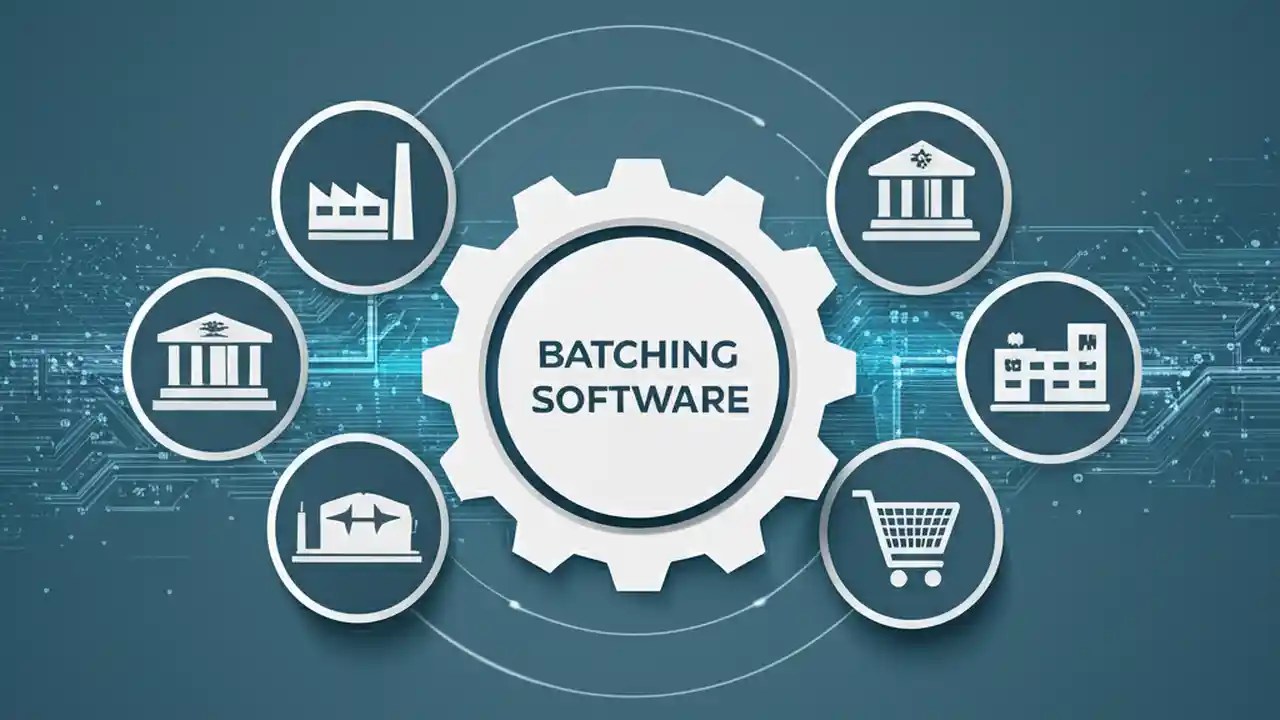 BATCHING SOFTWARE